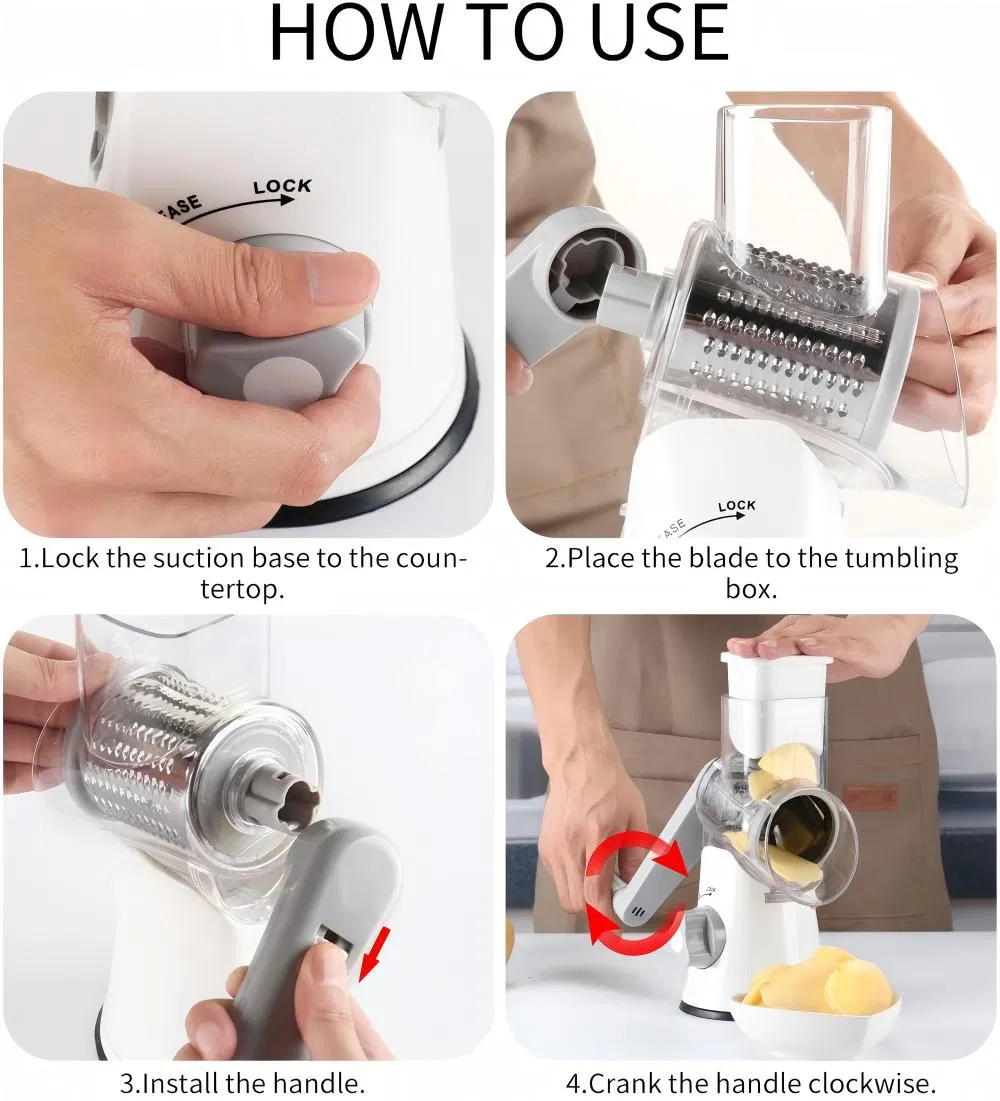 HOW TO USE

EASE LOCK

1.Lock the suction base to the countertop.

EASE LOCK

2.Place the blade to the tumbling box.

3.Install the handle.

LOCK

4.Crank the handle clockwise.