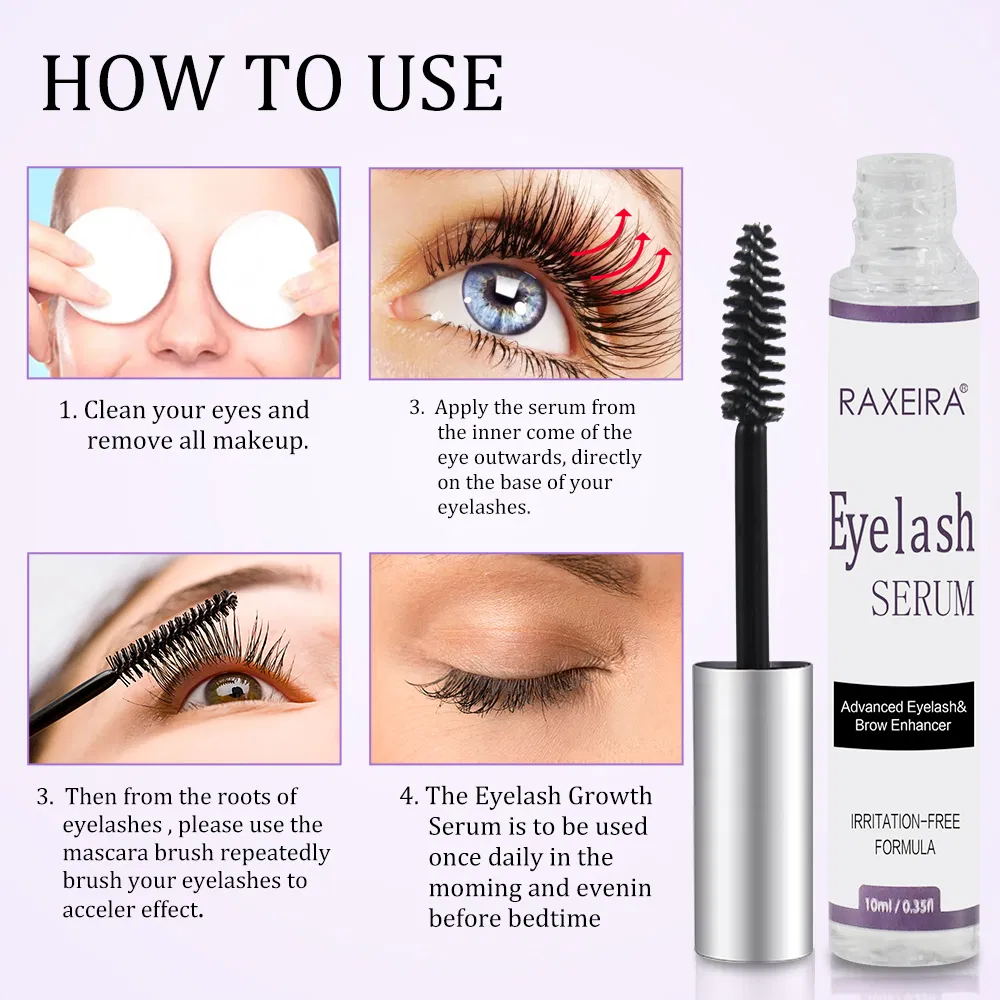 HOW TO USE

1. Clean your eyes and remove all makeup.

3. Apply the serum from the inner come of the eye outwards, directly on the base of your eyelashes.

3. Then from the roots of eyelashes , please use the mascara brush repeatedly brush your eyelashes to acceler effect.

4. The Eyelash Growth Serum is to be used once daily in the moming and evenin before bedtime

RAXEIRA®

Eyelash SERUM

Advanced Eyelash& Brow Enhancer

IRRITATION-FREE FORMULA

10ml / 0.35fl