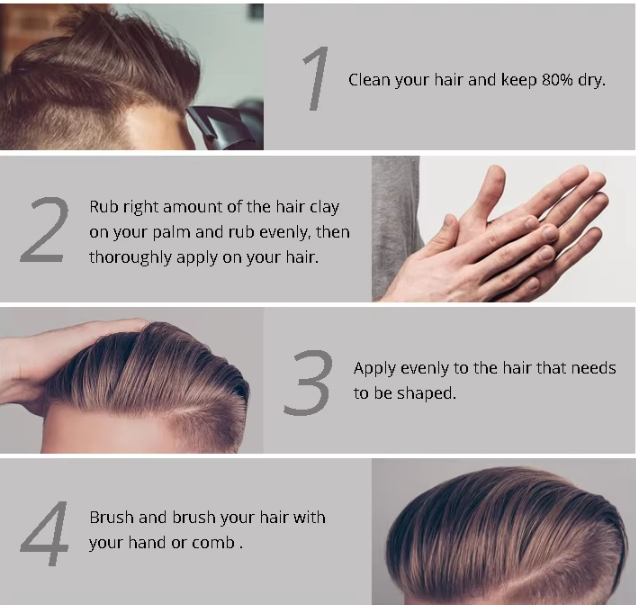 1
Clean your hair and keep 80% dry.

2
Rub right amount of the hair clay on your palm and rub evenly, then thoroughly apply on your hair.

3
Apply evenly to the hair that needs to be shaped.

4
Brush and brush your hair with your hand or comb .