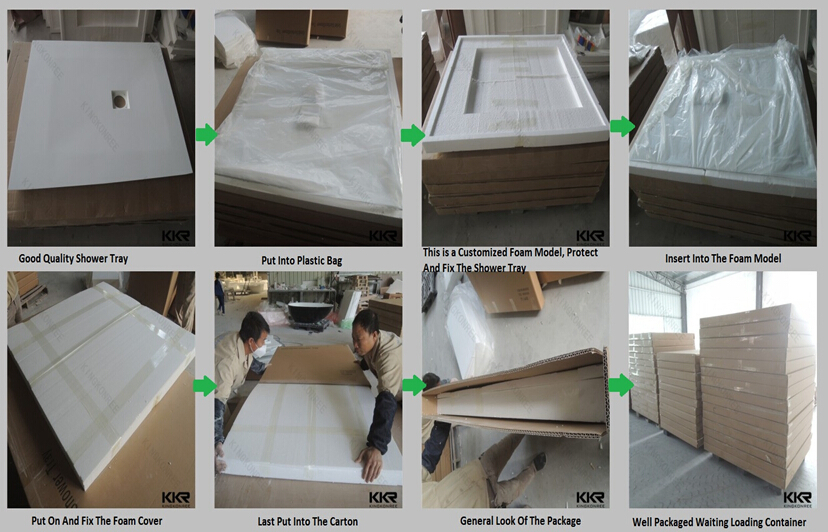 KKR

Good Quality Shower Tray

KKR

Put Into Plastic Bag

KKR

This is a Customized Foam Model, Protect And Fix The Shower Tray

KKR

Insert Into The Foam Model

KKR

Put On And Fix The Foam Cover

KKR

Last Put Into The Carton

KKR

General Look Of The Package

KKR

Well Packaged Waiting Loading Container