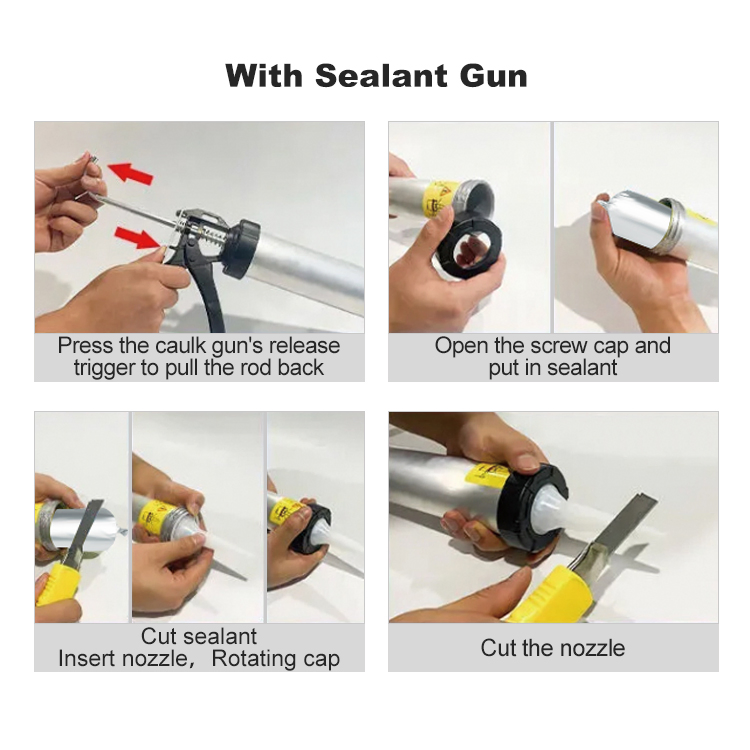 With Sealant Gun

Press the caulk gun's release trigger to pull the rod back

Open the screw cap and put in sealant

Cut sealant
Insert nozzle， Rotating cap

Cut the nozzle