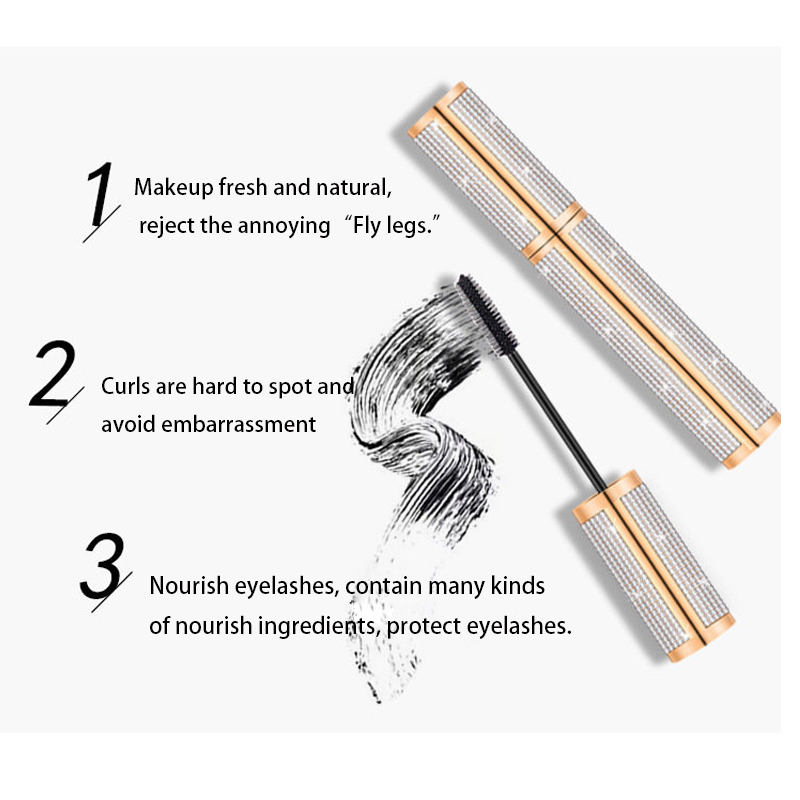 1 Makeup fresh and natural, reject the annoying “Fly legs.”

2 Curls are hard to spot and avoid embarrassment

3 Nourish eyelashes, contain many kinds of nourish ingredients, protect eyelashes.