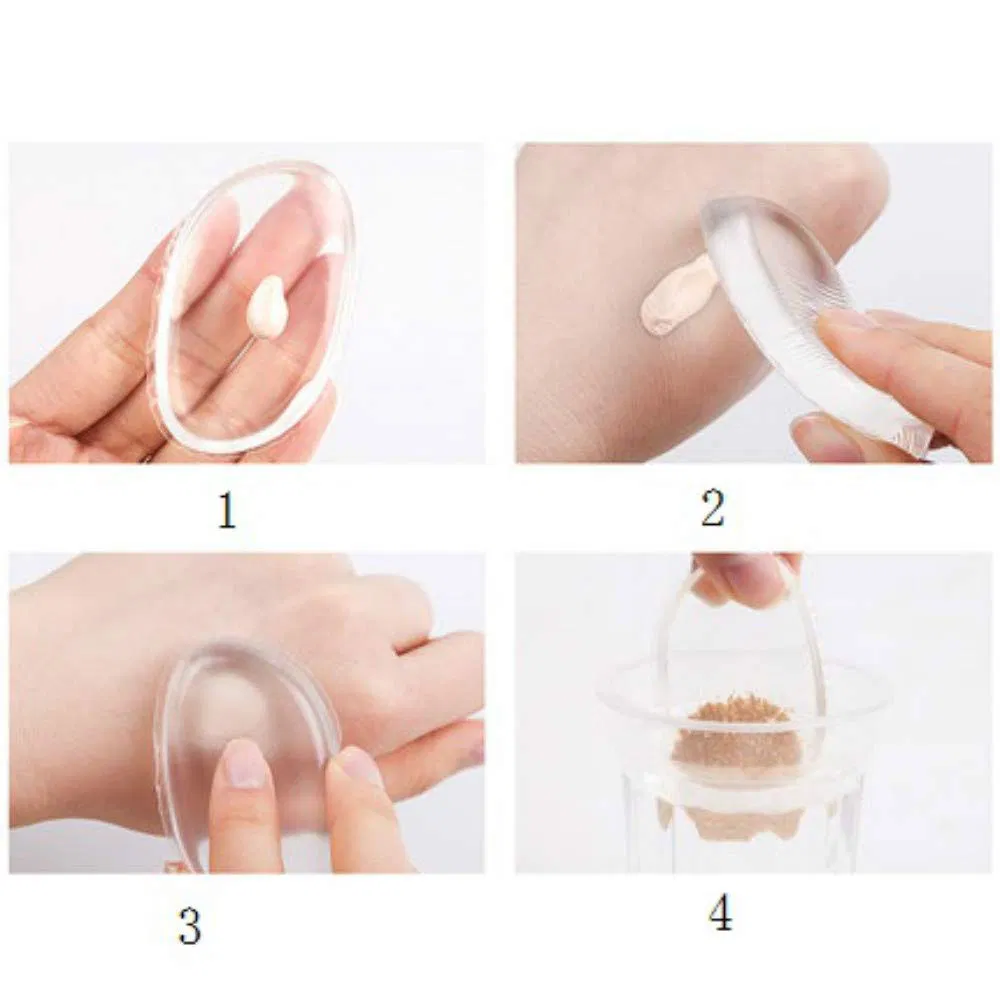 1

2

3

4