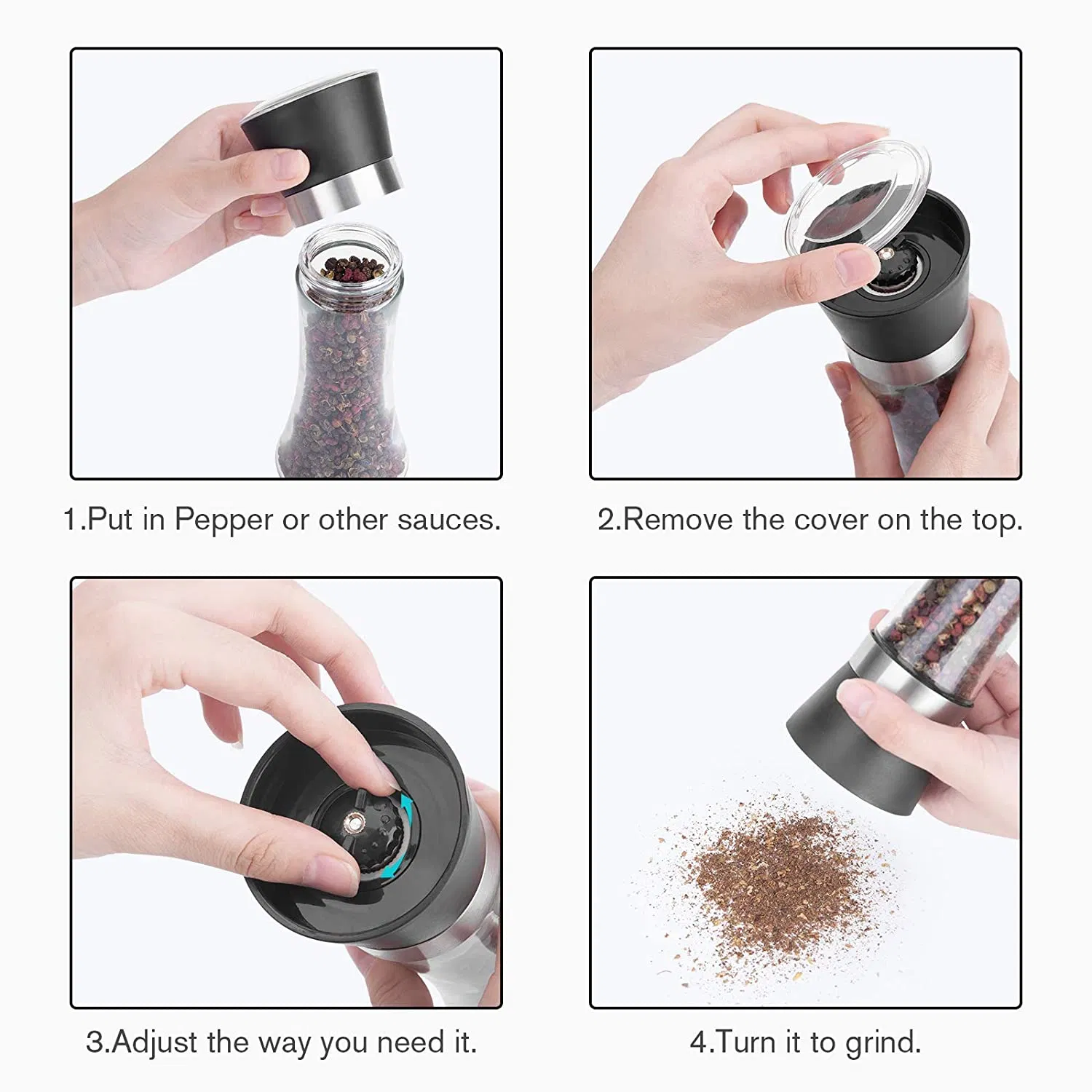 1.Put in Pepper or other sauces.

2.Remove the cover on the top.

3.Adjust the way you need it.

4.Turn it to grind.