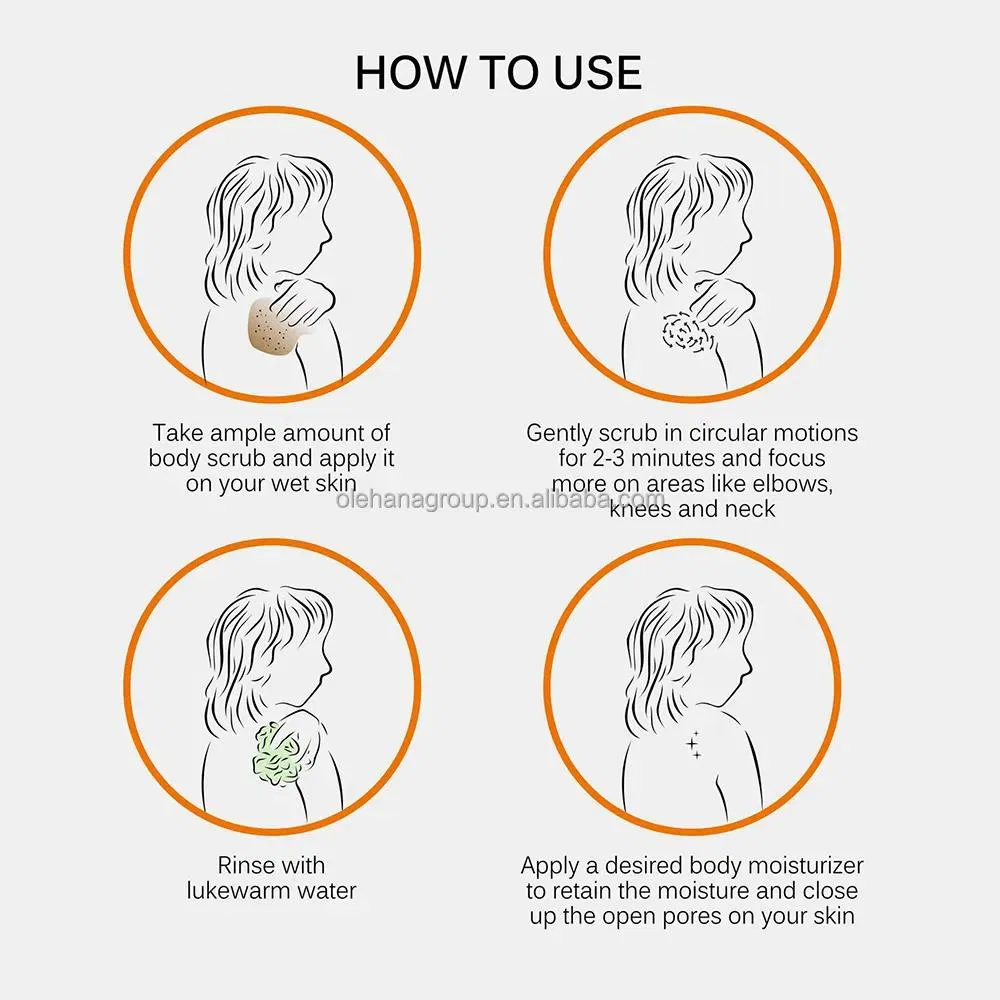 HOW TO USE

Take ample amount of body scrub and apply it on your wet skin

Gently scrub in circular motions for 2-3 minutes and focus more on areas like elbows, knees and neck

olehanagroup.en.alibaba.com

Rinse with lukewarm water

Apply a desired body moisturizer to retain the moisture and close up the open pores on your skin