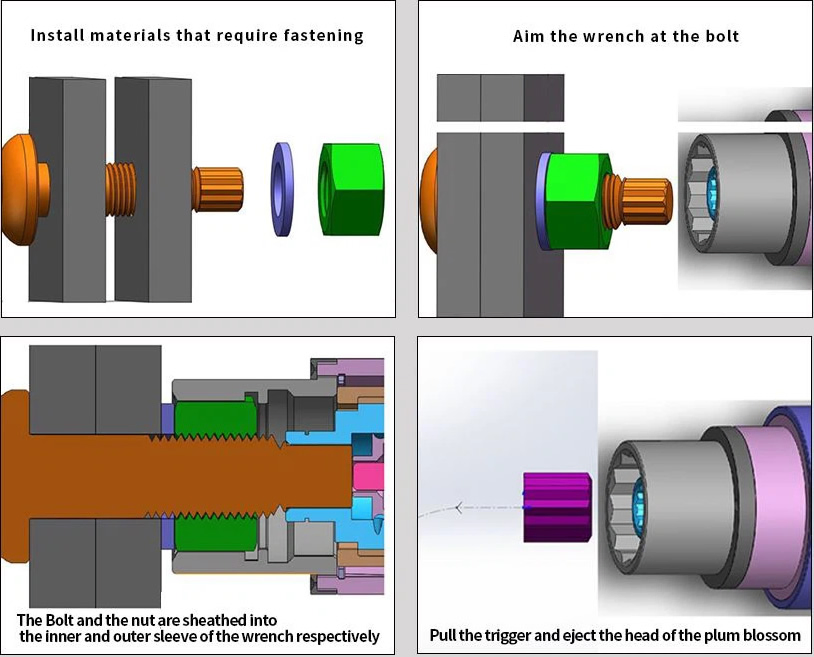 Install materials that require fastening

Aim the wrench at the bolt

The Bolt and the nut are sheathed into the inner and outer sleeve of the wrench respectively

Pull the trigger and eject the head of the plum blossom