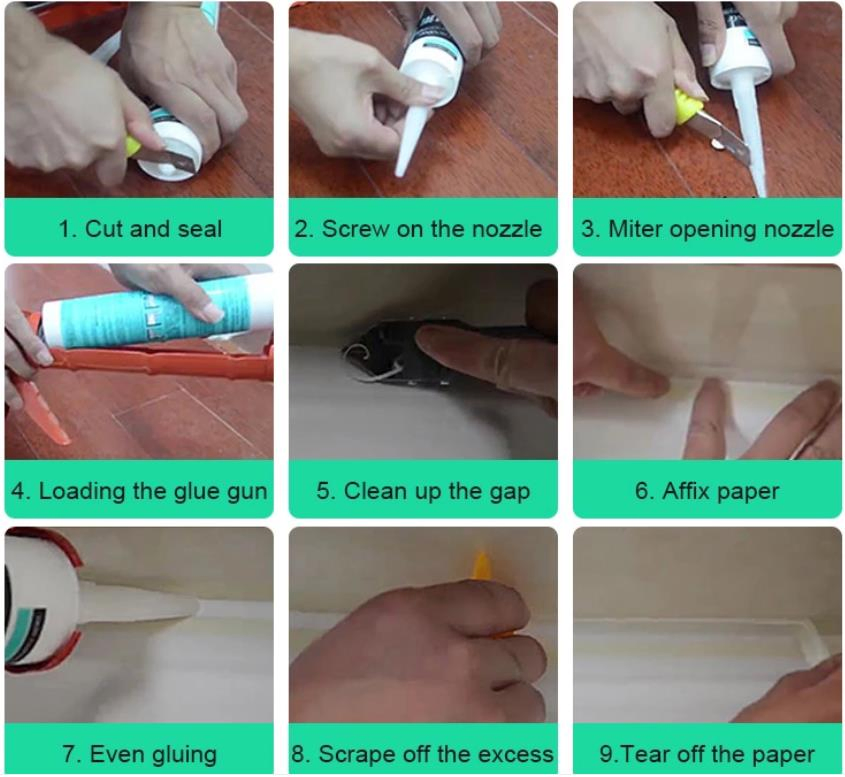 1. Cut and seal

2. Screw on the nozzle

3. Miter opening nozzle

4. Loading the glue gun

5. Clean up the gap

6. Affix paper

7. Even gluing

8. Scrape off the excess

9.Tear off the paper