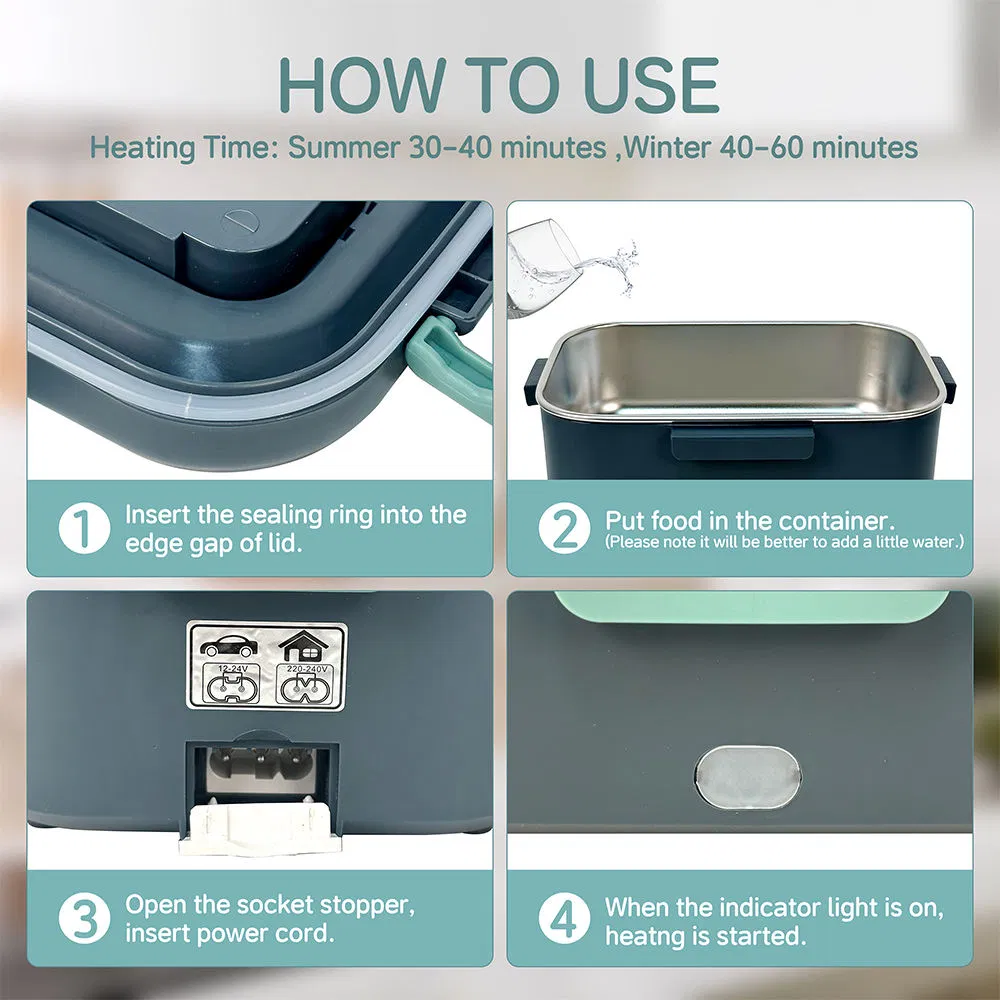 HOW TO USE

Heating Time: Summer 30-40 minutes ,Winter 40-60 minutes

1 Insert the sealing ring into the edge gap of lid.

2 Put food in the container. (Please note it will be better to add a little water.)

12-24V

220-240V

3 Open the socket stopper, insert power cord.

4 When the indicator light is on, heatng is started.