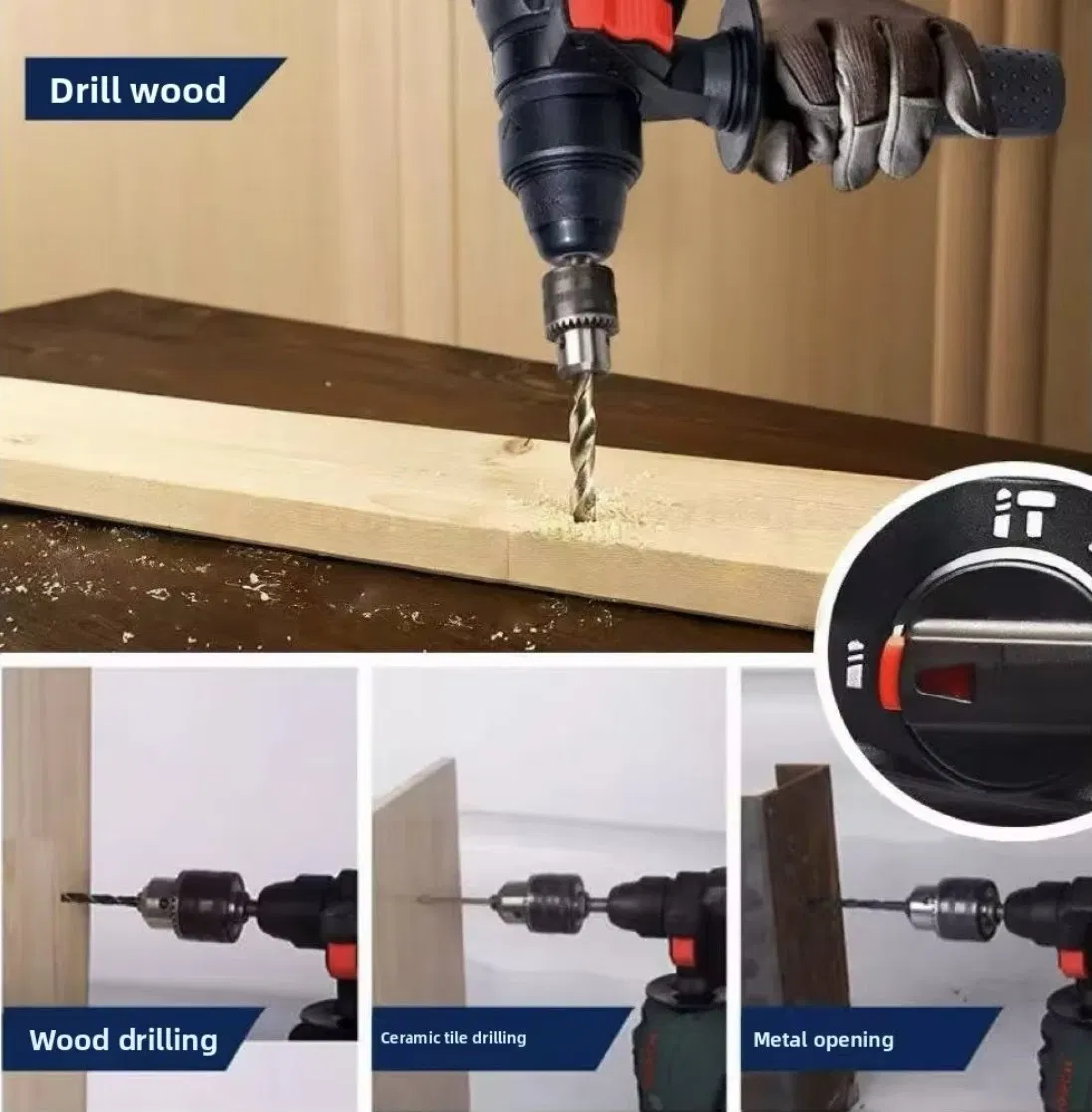 Drill wood

Wood drilling

Ceramic tile drilling

Metal opening