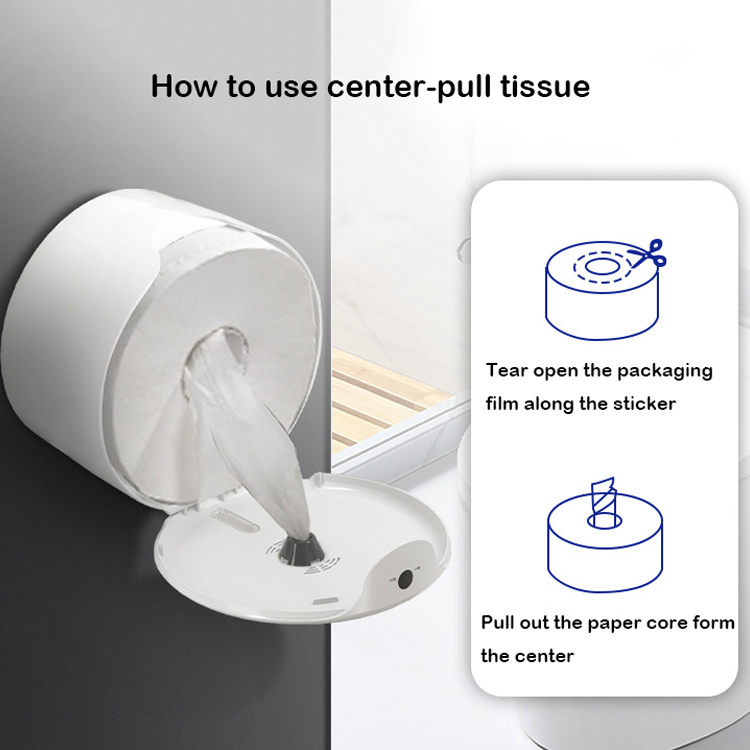 How to use center-pull tissue

Tear open the packaging film along the sticker

Pull out the paper core form the center