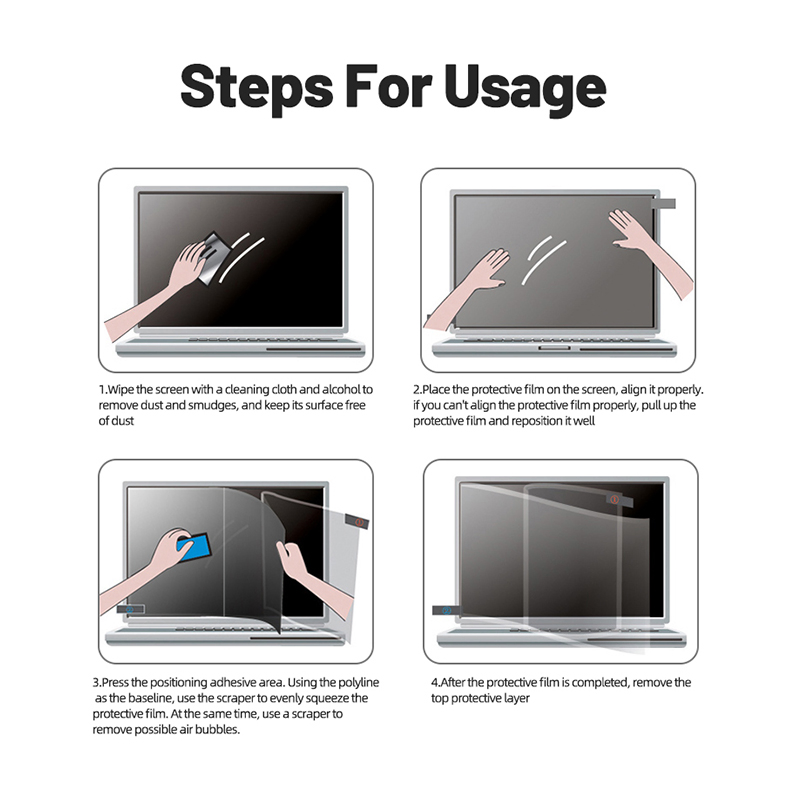 Steps For Usage

1.Wipe the screen with a cleaning cloth and alcohol to remove dust and smudges, and keep its surface free of dust

2.Place the protective film on the screen, align it properly. if you can't align the protective film properly, pull up the protective film and reposition it well

3.Press the positioning adhesive area. Using the polyline as the baseline, use the scraper to evenly squeeze the protective film. At the same time, use a scraper to remove possible air bubbles.

4.After the protective film is completed, remove the top protective layer