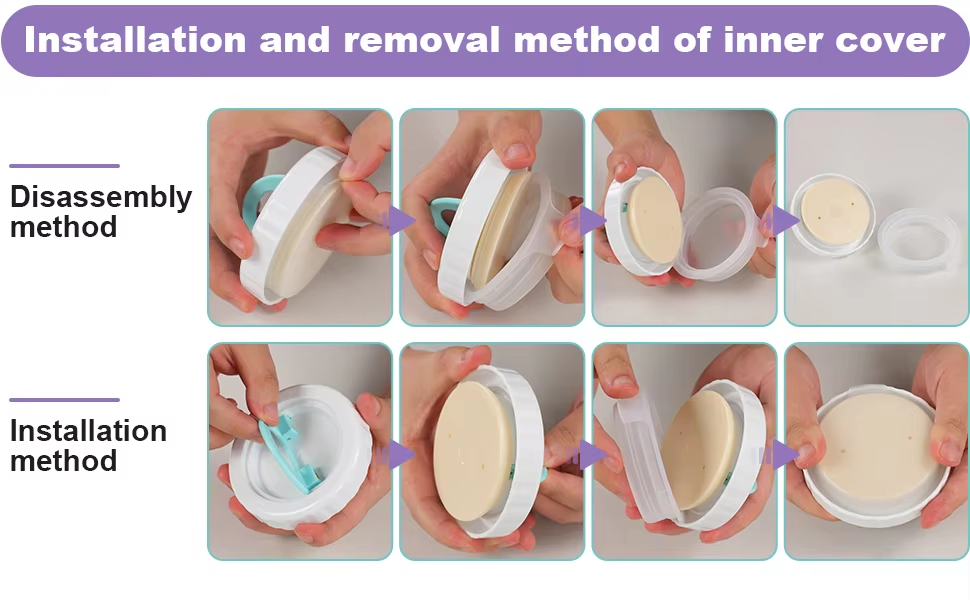 Installation and removal method of inner cover

Disassembly method

Installation method