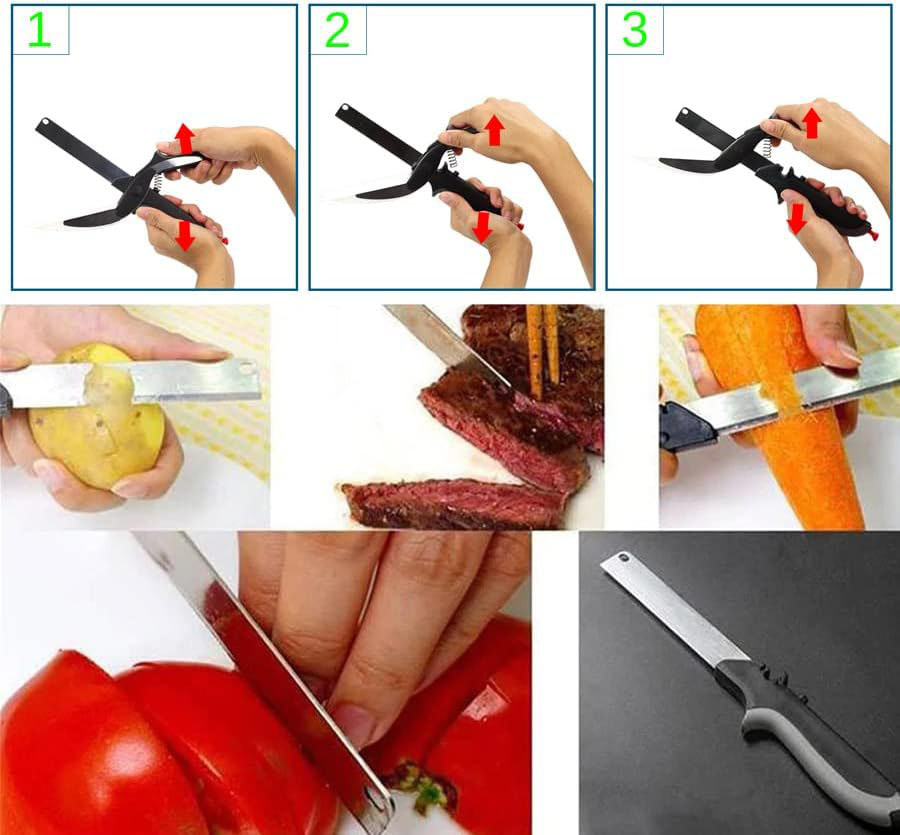 1

2

3