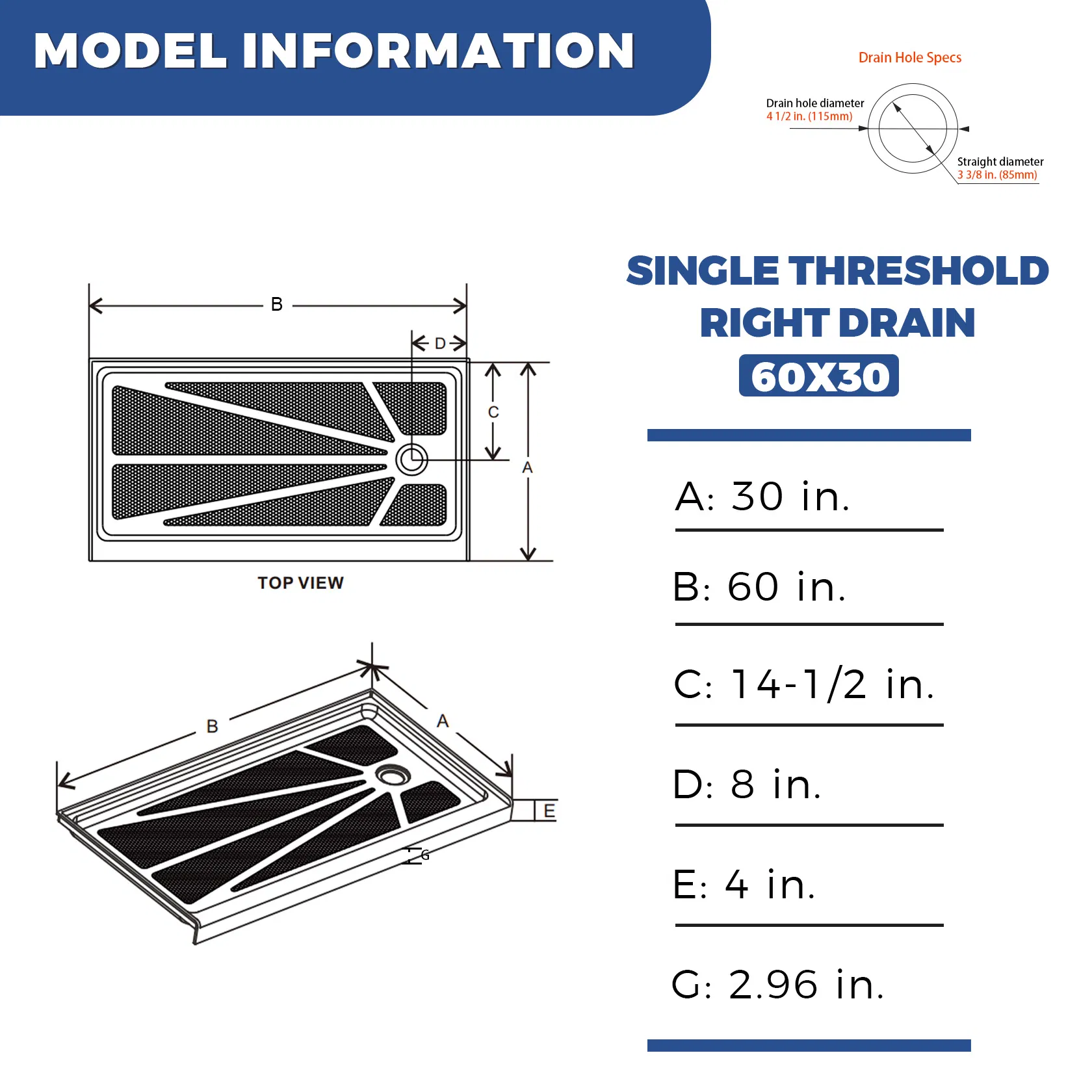 MODEL INFORMATION

Drain Hole Specs

Drain hole diameter
4 1/2 in. (115mm)

Straight diameter
3 3/8 in. (85mm)

B

D

C

A

TOP VIEW

B

A

E

G

SINGLE THRESHOLD
RIGHT DRAIN
60X30

A: 30 in.

B: 60 in.

C: 14-1/2 in.

D: 8 in.

E: 4 in.

G: 2.96 in.