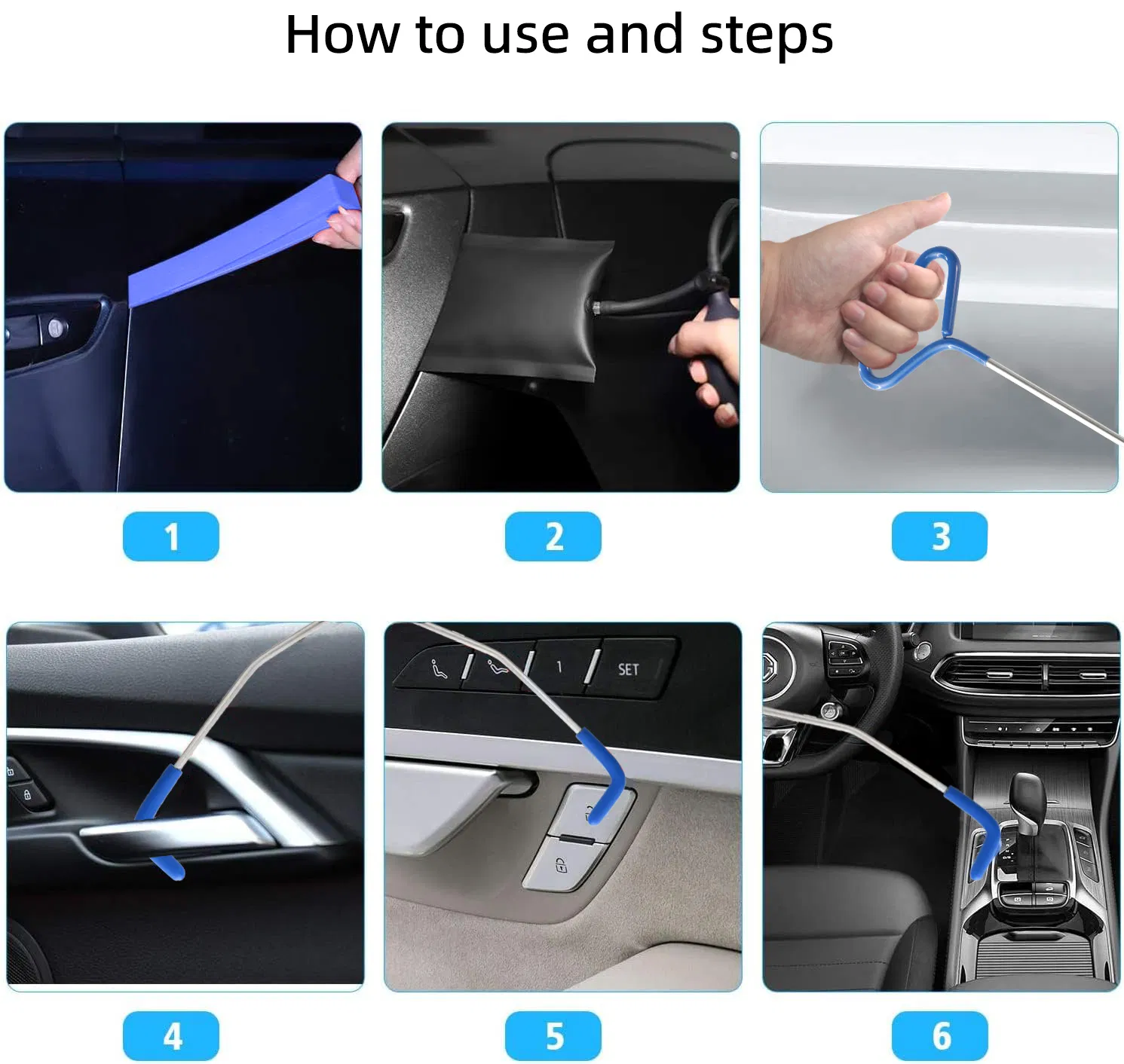 How to use and steps

1

2

3

1 SET

4

5

6