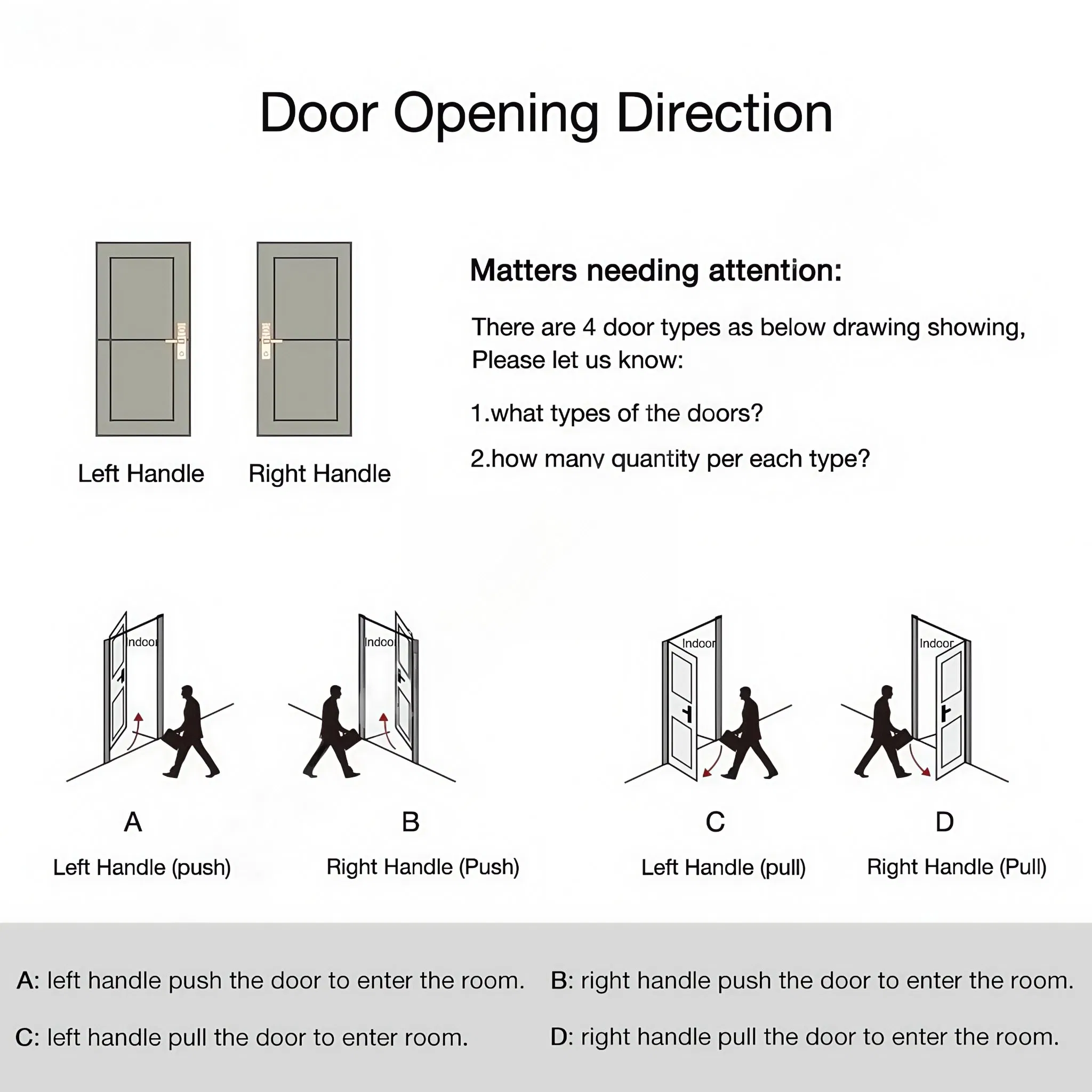 Door Opening Direction

Left Handle

Right Handle

Matters needing attention:

There are 4 door types as below drawing showing, Please let us know:

1.what types of the doors?

2.how many quantity per each type?

Indoor

Indoor

Indoor

Indoor

A

Left Handle (push)

B

Right Handle (Push)

C

Left Handle (pull)

D

Right Handle (Pull)

A: left handle push the door to enter the room.

B: right handle push the door to enter the room.

C: left handle pull the door to enter room.

D: right handle pull the door to enter the room.