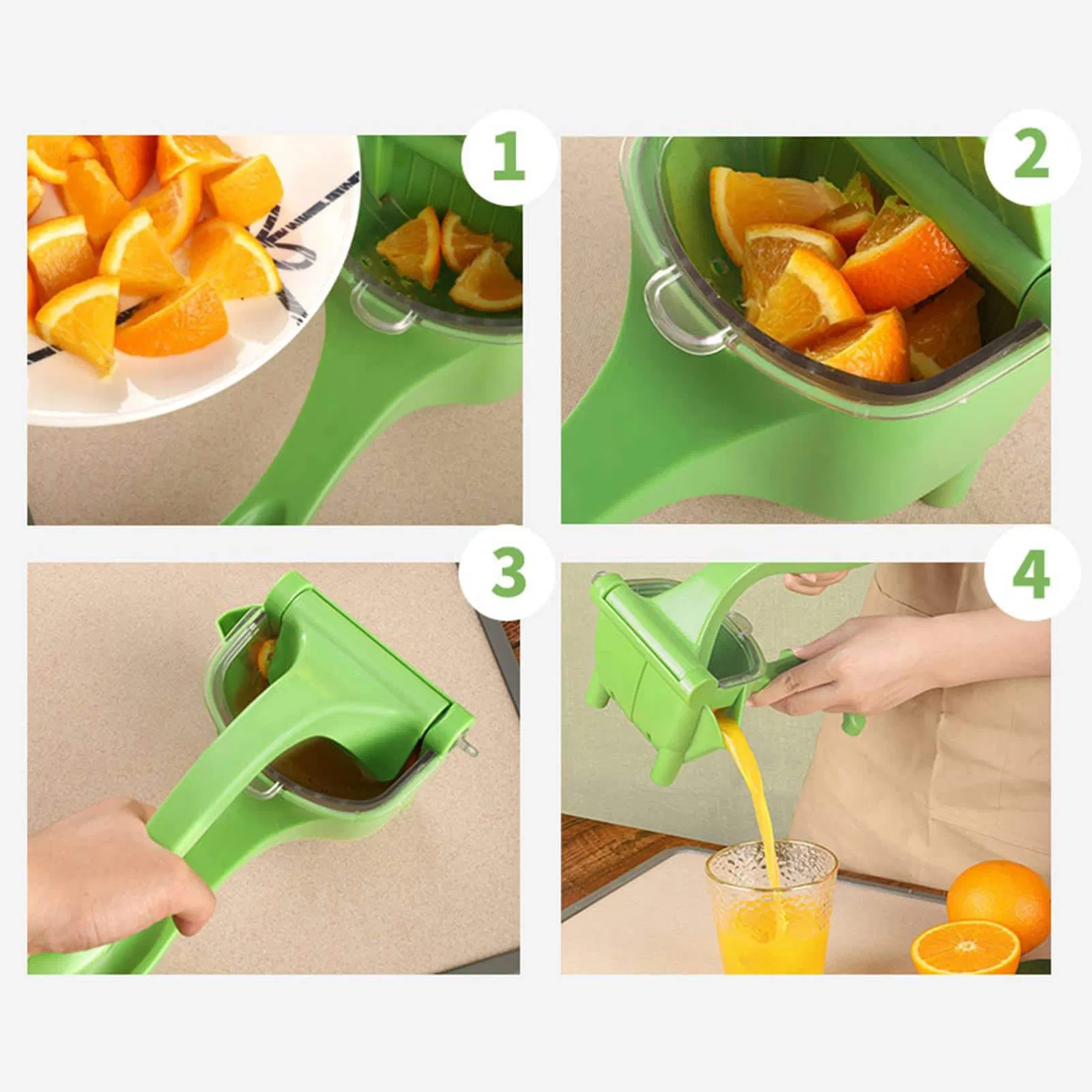 1

2

3

4