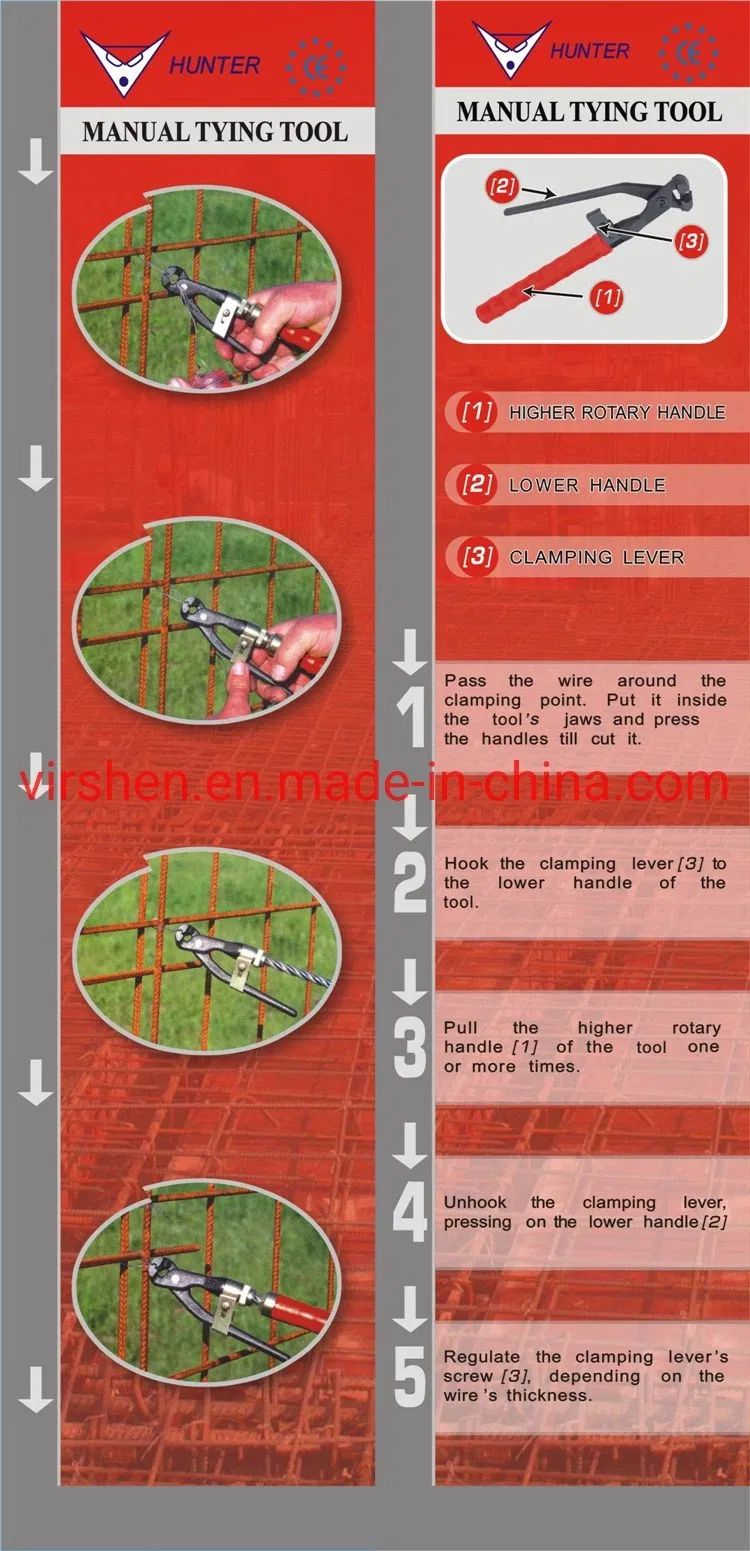 HUNTER CE

MANUAL TYING TOOL

HUNTER CE

MANUAL TYING TOOL

[2]

[3]

[1]

[1] HIGHER ROTARY HANDLE

[2] LOWER HANDLE

[3] CLAMPING LEVER

1 Pass the wire around the clamping point. Put it inside the tool's jaws and press the handles till cut it.

virshen.en.made-in-china.com

2 Hook the clamping lever [3] to the lower handle of the tool.

3 Pull the higher rotary handle [1] of the tool one or more times.

4 Unhook the clamping lever, pressing on the lower handle [2]

5 Regulate the clamping lever's screw [3], depending on the wire's thickness.