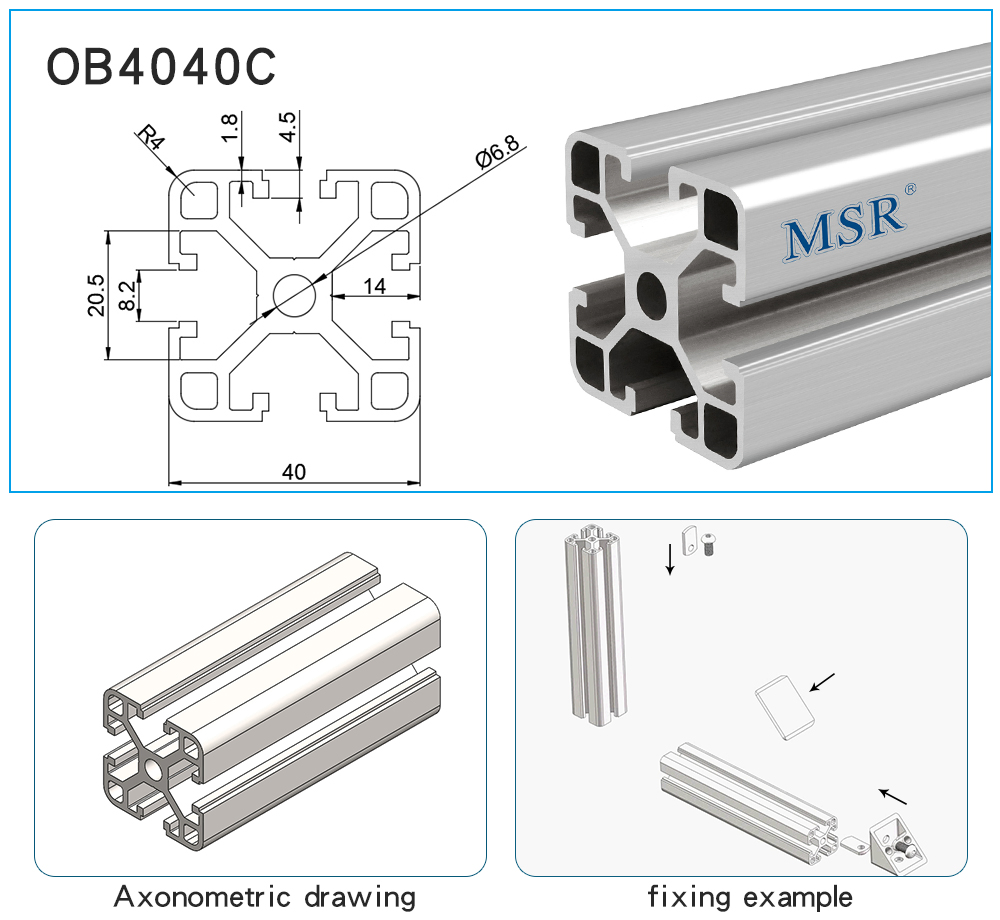 OB4040C

R4
1.8
4.5
Ø6.8
20.5
8.2
14
40

MSR®

Axonometric drawing

fixing example