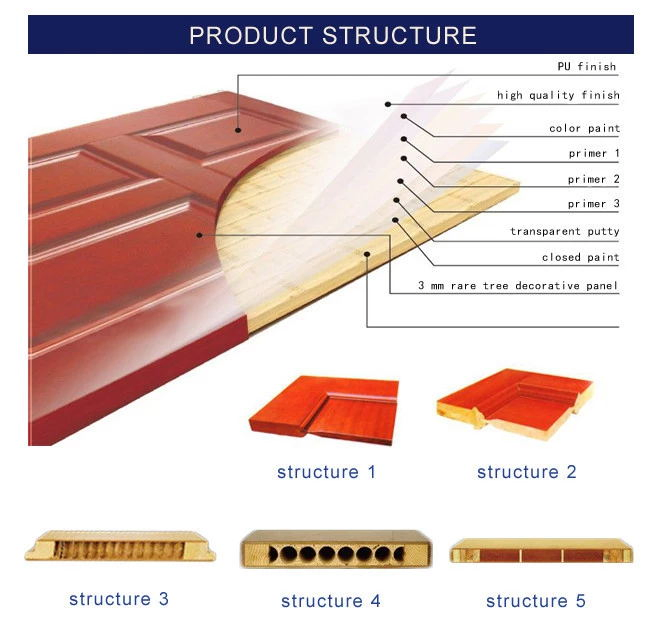 PRODUCT STRUCTURE

PU finish

high quality finish

color paint

primer 1

primer 2

primer 3

transparent putty

closed paint

3 mm rare tree decorative panel

structure 1

structure 2

structure 3

structure 4

structure 5