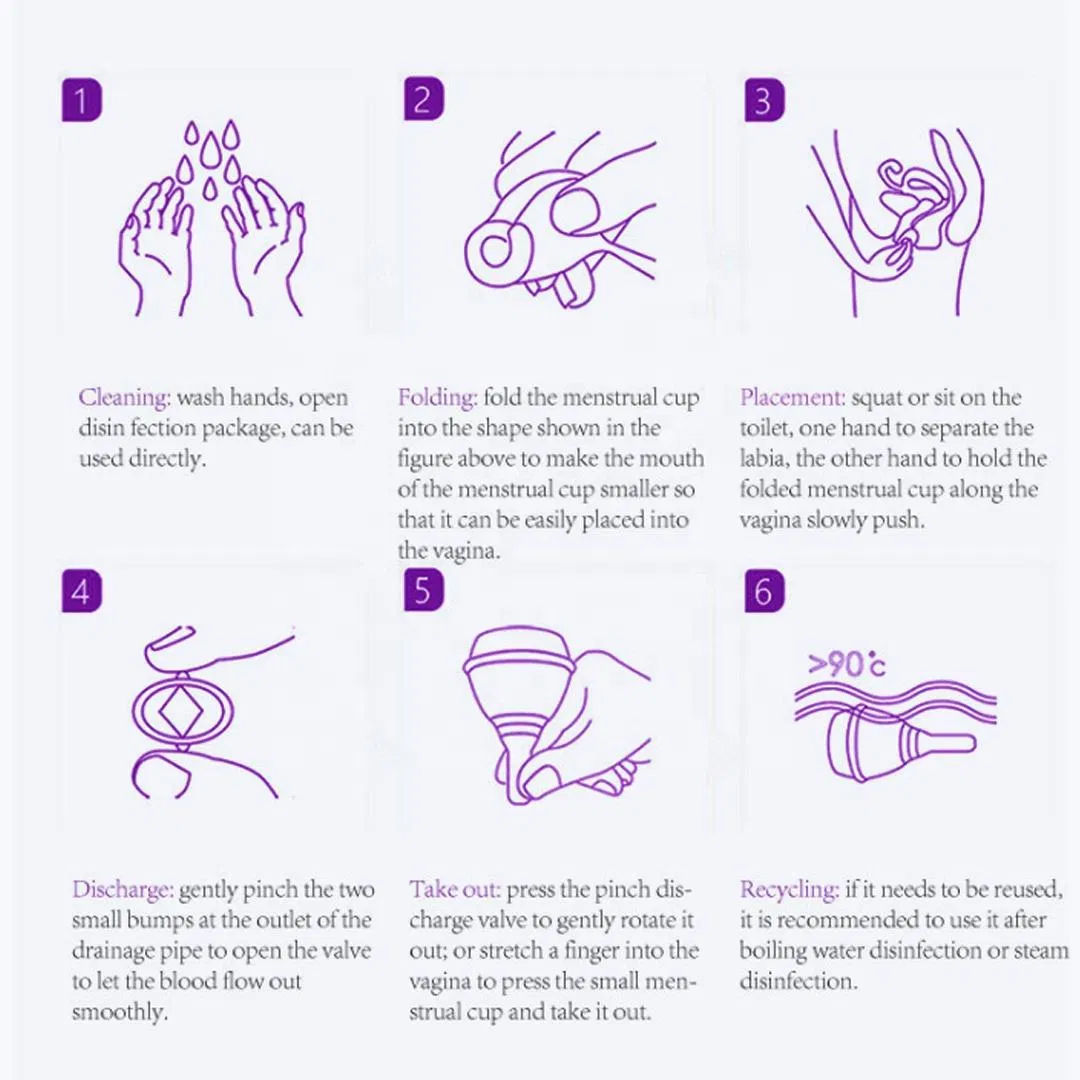 1

Cleaning: wash hands, open disin fection package, can be used directly.

2

Folding: fold the menstrual cup into the shape shown in the figure above to make the mouth of the menstrual cup smaller so that it can be easily placed into the vagina.

3

Placement: squat or sit on the toilet, one hand to separate the labia, the other hand to hold the folded menstrual cup along the vagina slowly push.

4

Discharge: gently pinch the two small bumps at the outlet of the drainage pipe to open the valve to let the blood flow out smoothly.

5

Take out: press the pinch discharge valve to gently rotate it out; or stretch a finger into the vagina to press the small menstrual cup and take it out.

6

>90°c

Recycling: if it needs to be reused, it is recommended to use it after boiling water disinfection or steam disinfection.