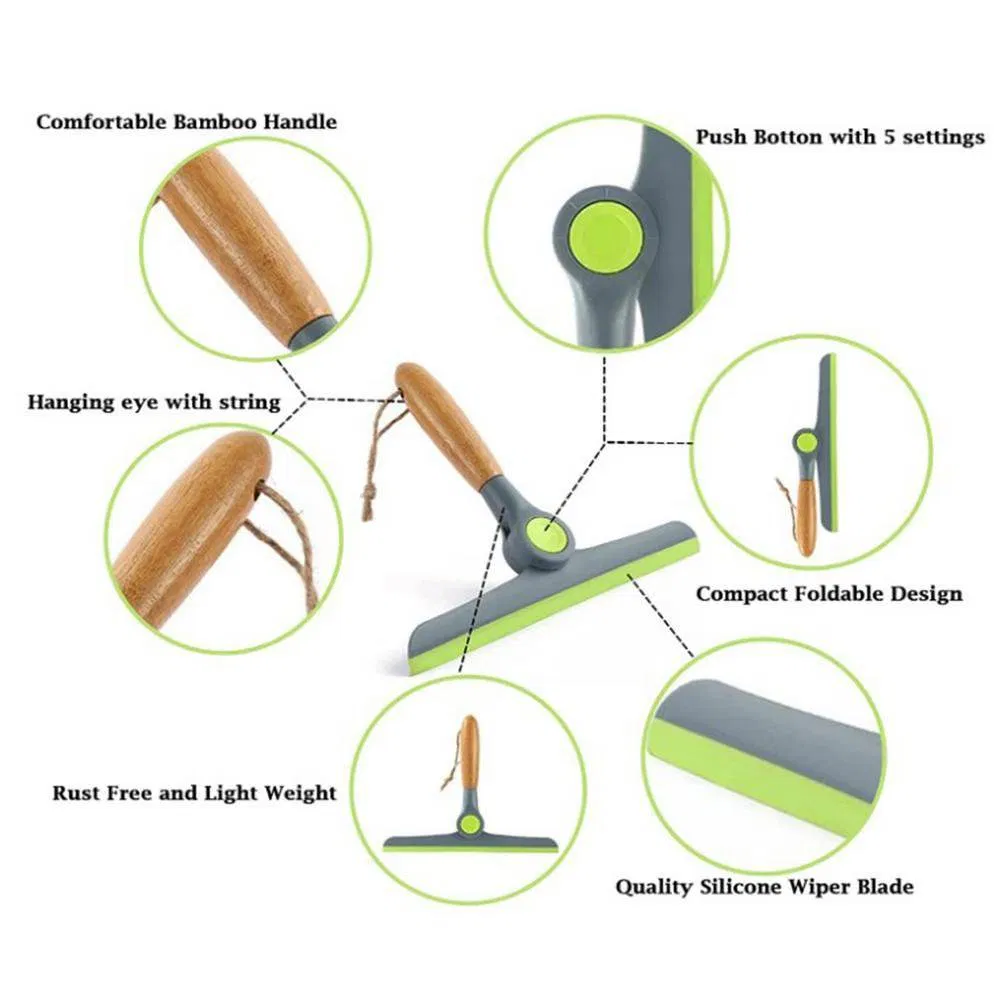 Comfortable Bamboo Handle

Push Botton with 5 settings

Hanging eye with string

Compact Foldable Design

Rust Free and Light Weight

Quality Silicone Wiper Blade