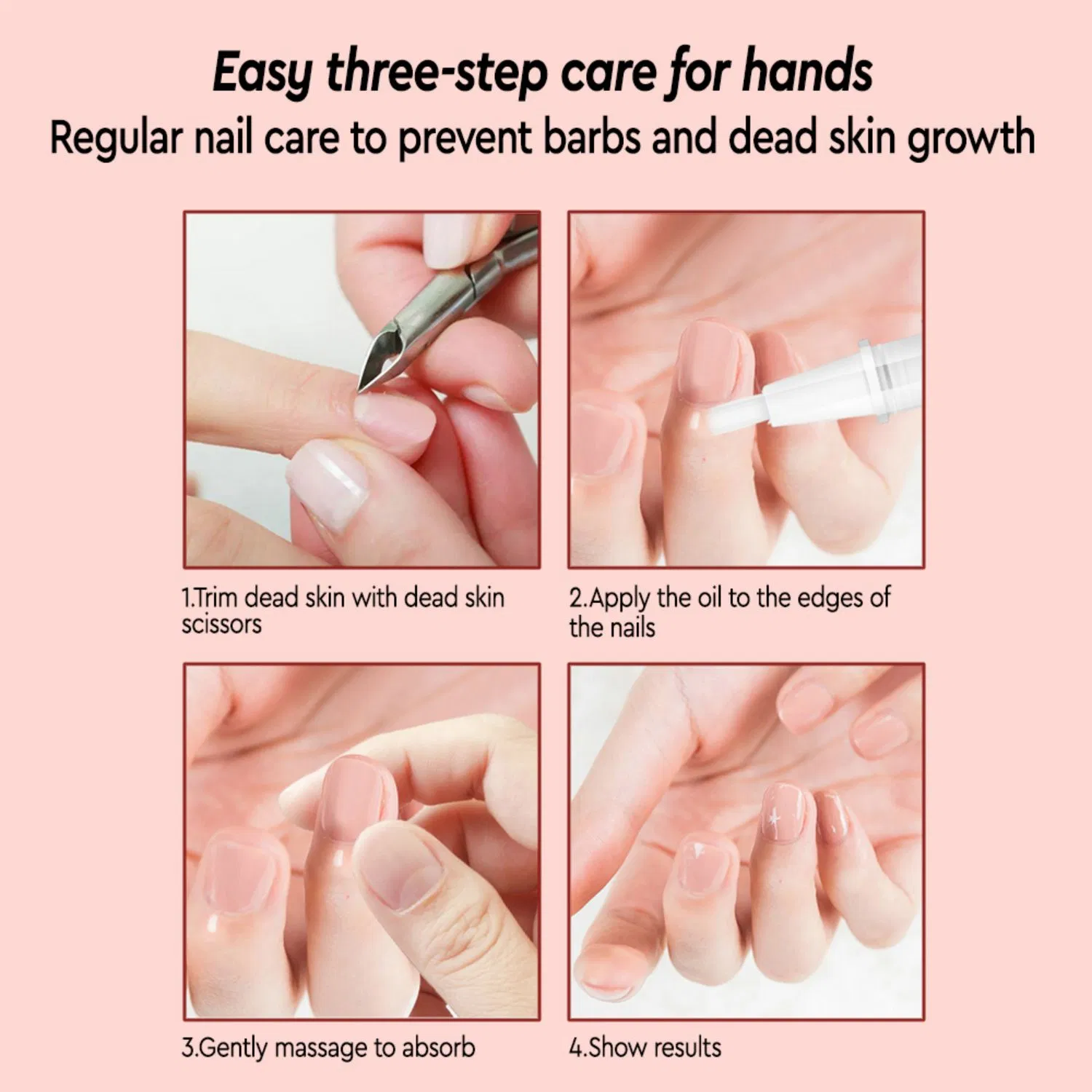 Easy three-step care for hands
Regular nail care to prevent barbs and dead skin growth

1.Trim dead skin with dead skin scissors

2.Apply the oil to the edges of the nails

3.Gently massage to absorb

4.Show results