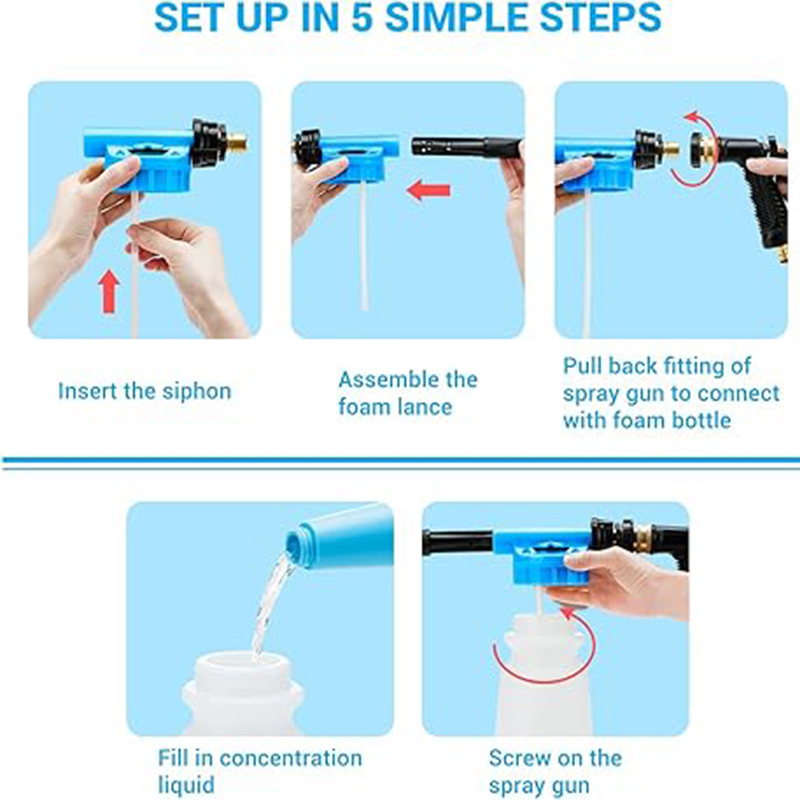 SET UP IN 5 SIMPLE STEPS

Insert the siphon

Assemble the foam lance

Pull back fitting of spray gun to connect with foam bottle

Fill in concentration liquid

Screw on the spray gun