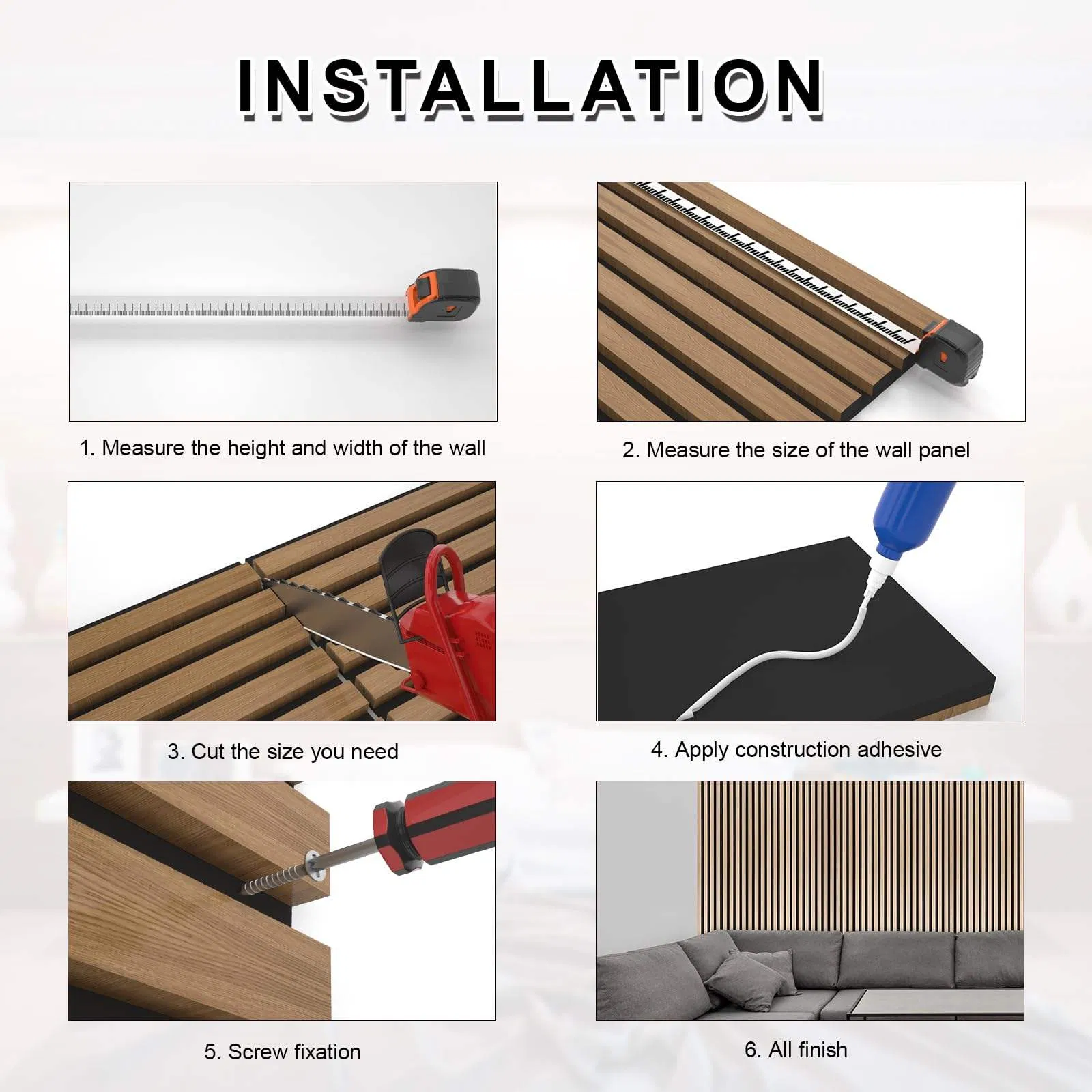 INSTALLATION

1. Measure the height and width of the wall

2. Measure the size of the wall panel

3. Cut the size you need

4. Apply construction adhesive

5. Screw fixation

6. All finish