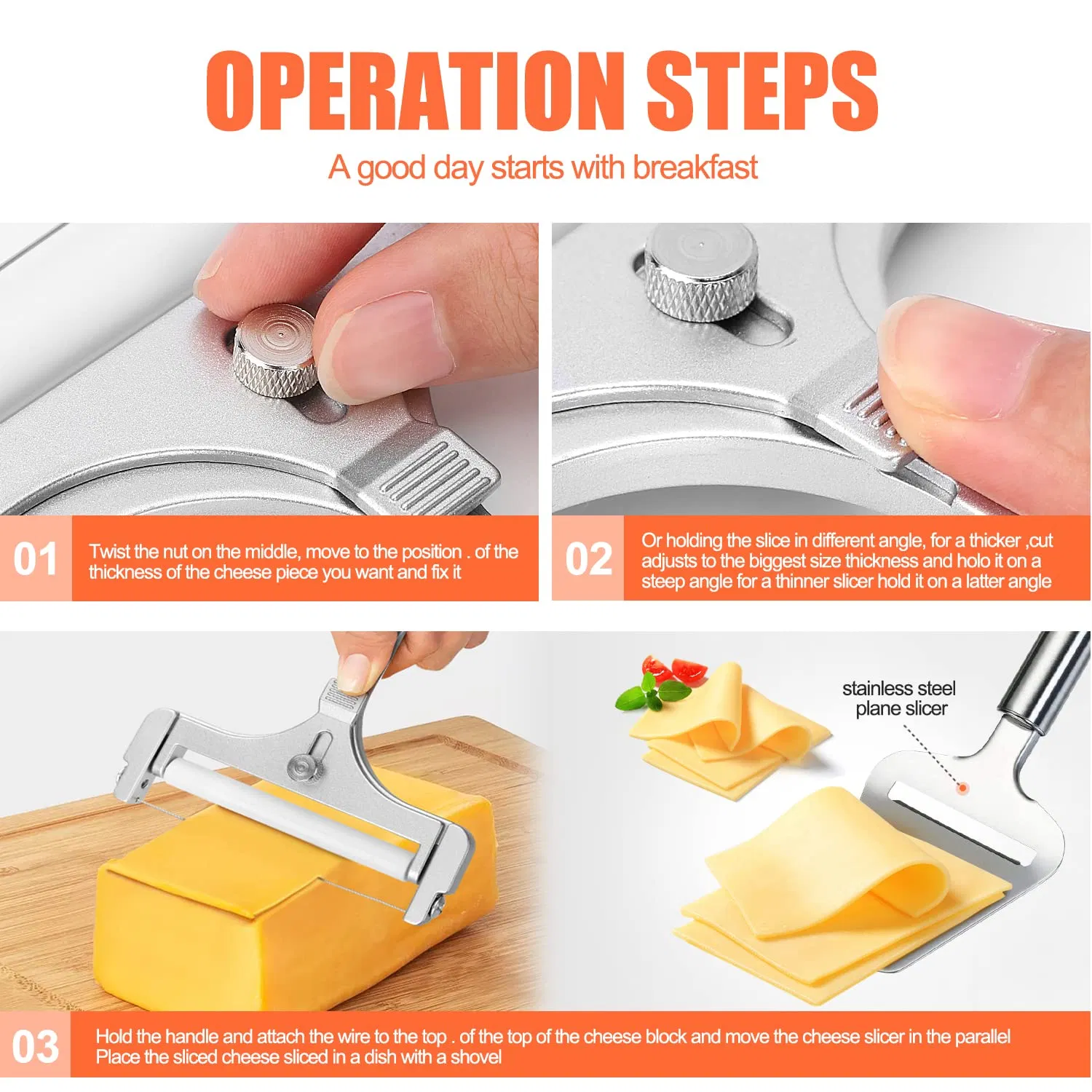 OPERATION STEPS

A good day starts with breakfast

01

Twist the nut on the middle, move to the position . of the thickness of the cheese piece you want and fix it

02

Or holding the slice in different angle, for a thicker ,cut adjusts to the biggest size thickness and holo it on a steep angle for a thinner slicer hold it on a latter angle

stainless steel plane slicer

03

Hold the handle and attach the wire to the top . of the top of the cheese block and move the cheese slicer in the parallel Place the sliced cheese sliced in a dish with a shovel