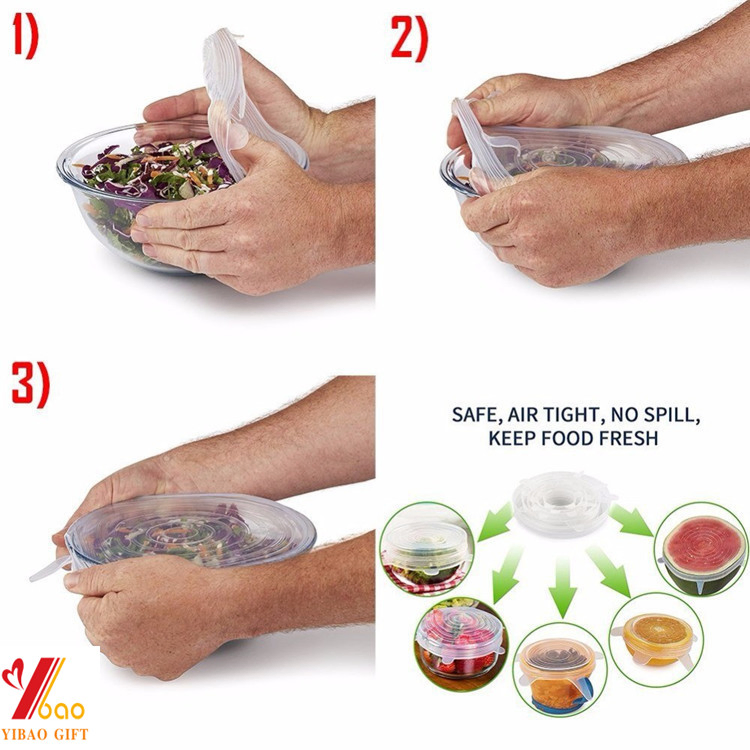 1)

2)

3)

SAFE, AIR TIGHT, NO SPILL, KEEP FOOD FRESH

YBAO
YIBAO GIFT