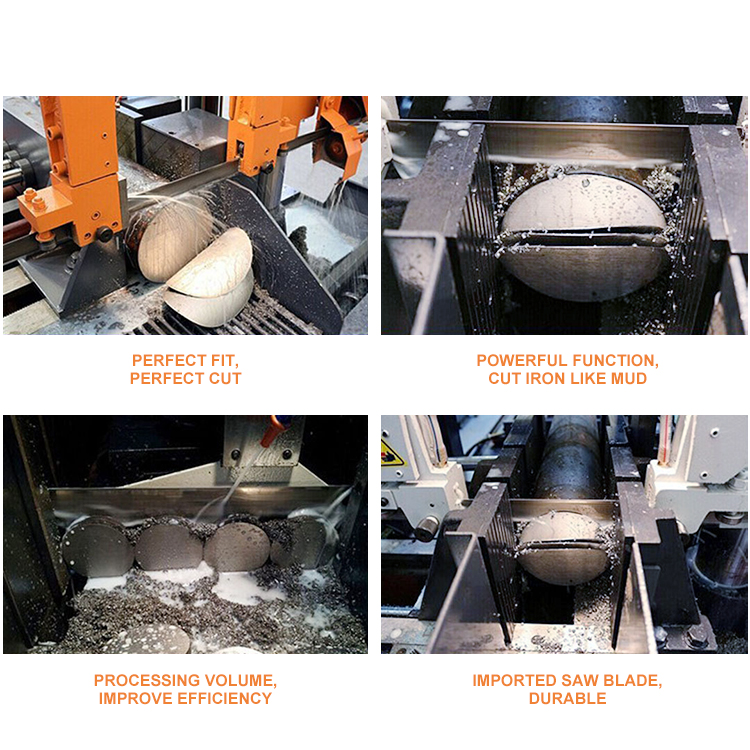 PERFECT FIT,
PERFECT CUT

POWERFUL FUNCTION,
CUT IRON LIKE MUD

PROCESSING VOLUME,
IMPROVE EFFICIENCY

IMPORTED SAW BLADE,
DURABLE