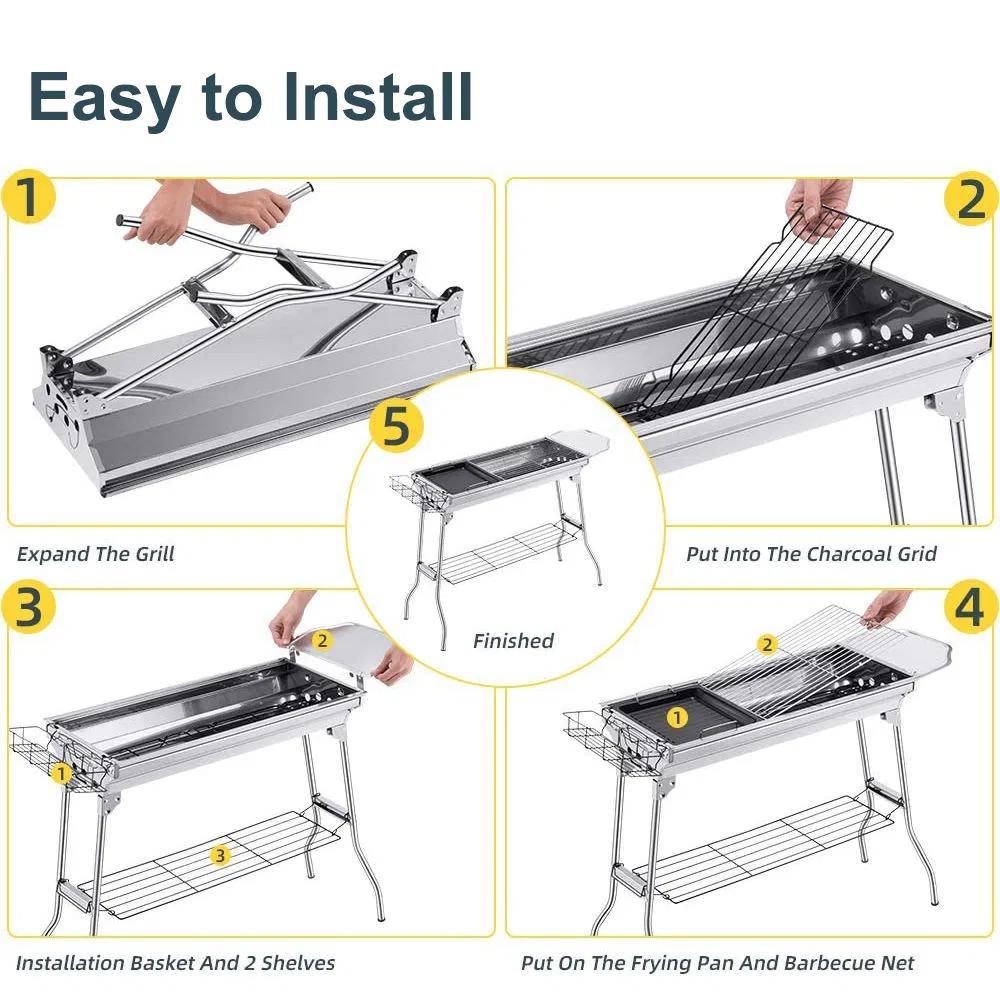 Easy to Install

1

Expand The Grill

2

Put Into The Charcoal Grid

5

Finished

3

2

1

3

Installation Basket And 2 Shelves

4

2

1

Put On The Frying Pan And Barbecue Net