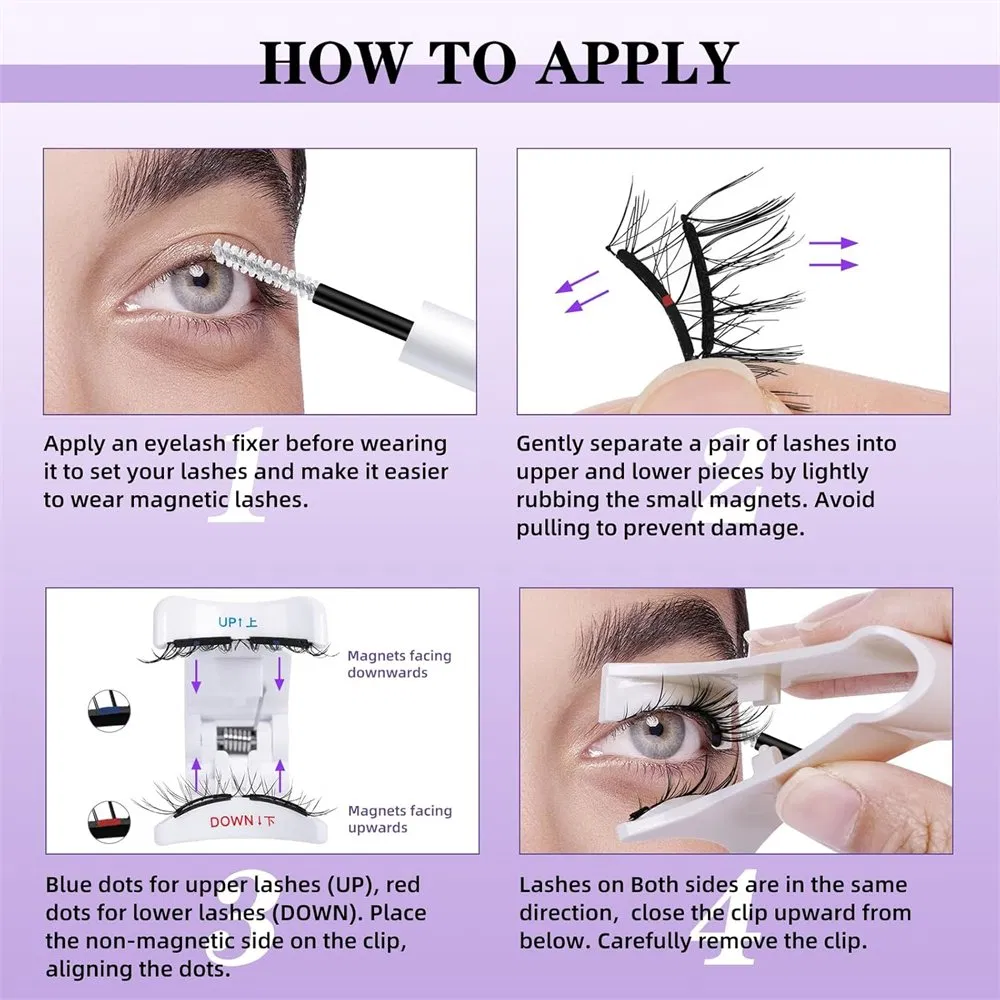 HOW TO APPLY

1
Apply an eyelash fixer before wearing it to set your lashes and make it easier to wear magnetic lashes.

2
Gently separate a pair of lashes into upper and lower pieces by lightly rubbing the small magnets. Avoid pulling to prevent damage.

UP↑上
Magnets facing downwards
DOWN↓下
Magnets facing upwards

3
Blue dots for upper lashes (UP), red dots for lower lashes (DOWN). Place the non-magnetic side on the clip, aligning the dots.

4
Lashes on Both sides are in the same direction, close the clip upward from below. Carefully remove the clip.