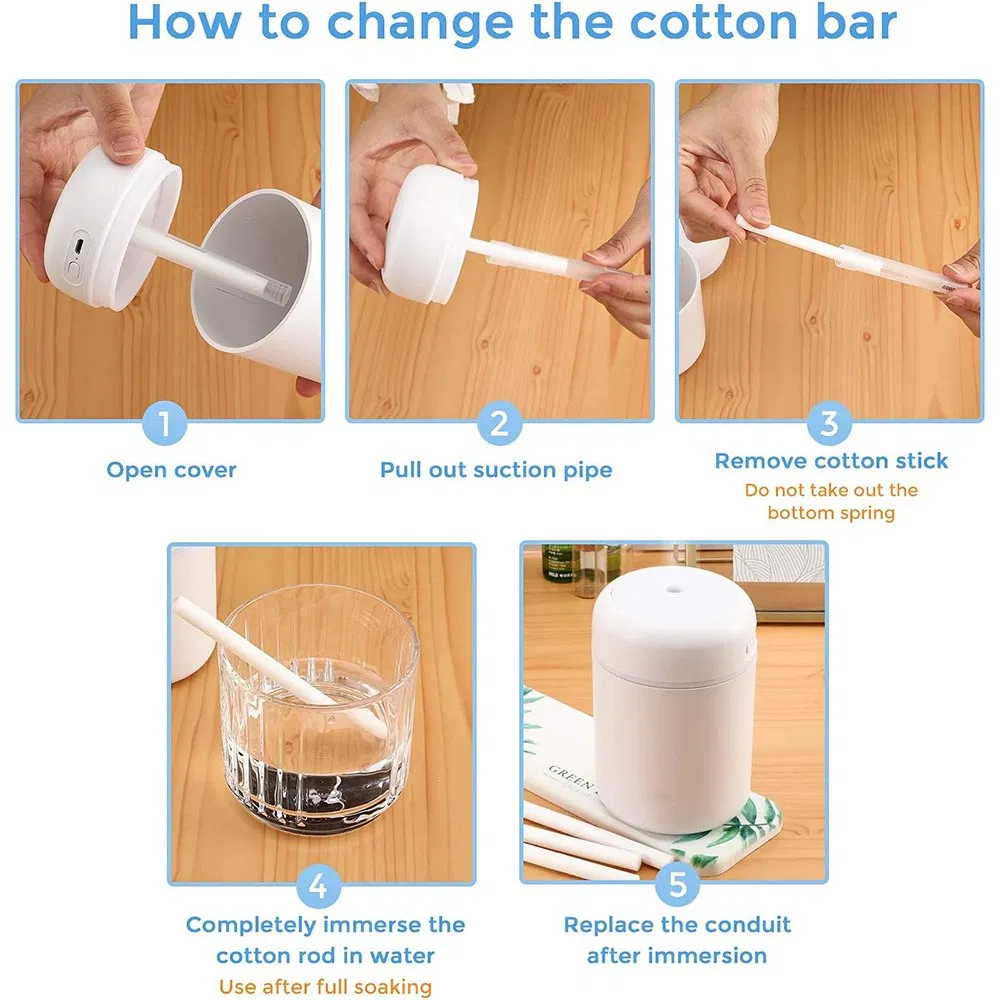 How to change the cotton bar

1
Open cover

2
Pull out suction pipe

3
Remove cotton stick
Do not take out the bottom spring

4
Completely immerse the cotton rod in water
Use after full soaking

GREEN

5
Replace the conduit after immersion