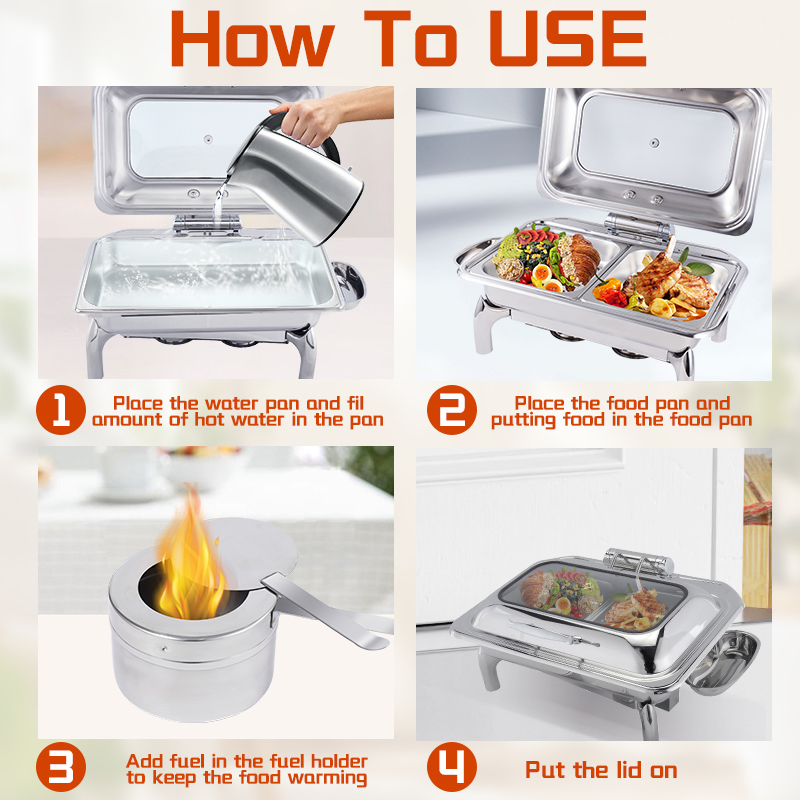 How To USE

1 Place the water pan and fil amount of hot water in the pan

2 Place the food pan and putting food in the food pan

3 Add fuel in the fuel holder to keep the food warming

4 Put the lid on