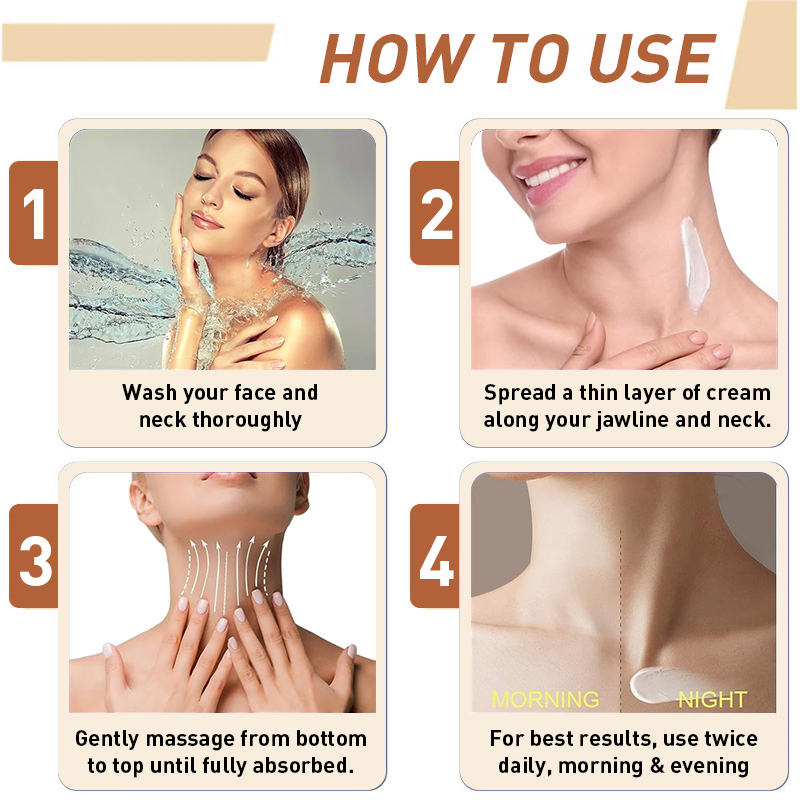 HOW TO USE

1

Wash your face and neck thoroughly

2

Spread a thin layer of cream along your jawline and neck.

3

Gently massage from bottom to top until fully absorbed.

4

MORNING

NIGHT

For best results, use twice daily, morning & evening