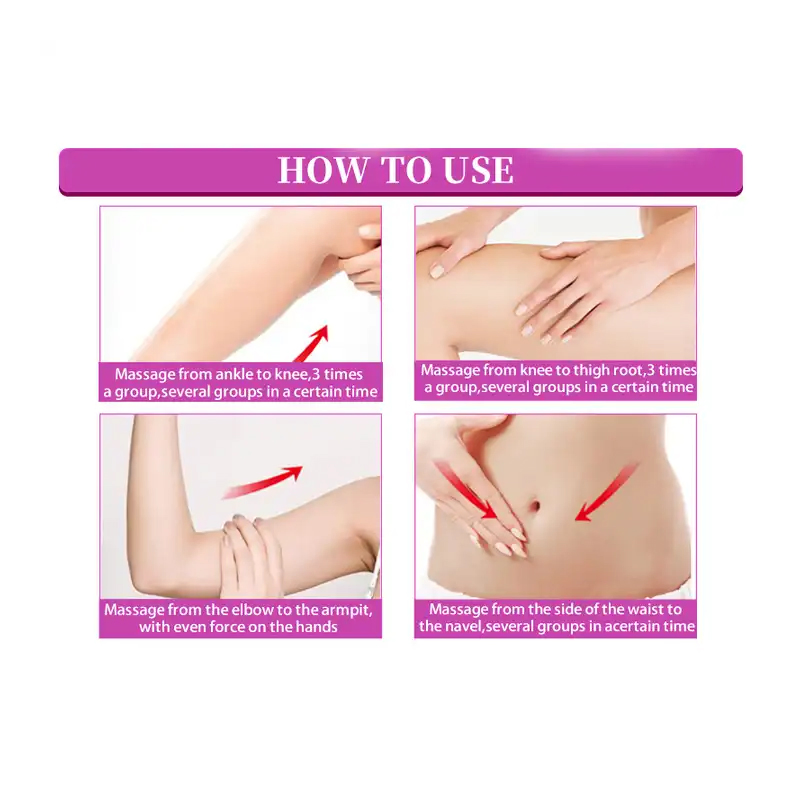 HOW TO USE

Massage from ankle to knee,3 times a group,several groups in a certain time

Massage from knee to thigh root,3 times a group,several groups in a certain time

Massage from the elbow to the armpit, with even force on the hands

Massage from the side of the waist to the navel,several groups in acertain time