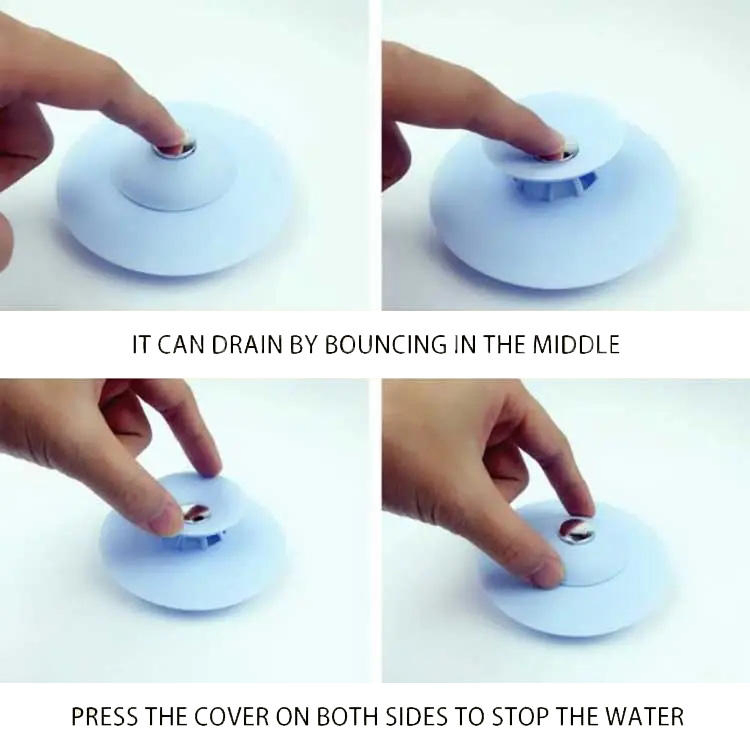 IT CAN DRAIN BY BOUNCING IN THE MIDDLE

PRESS THE COVER ON BOTH SIDES TO STOP THE WATER