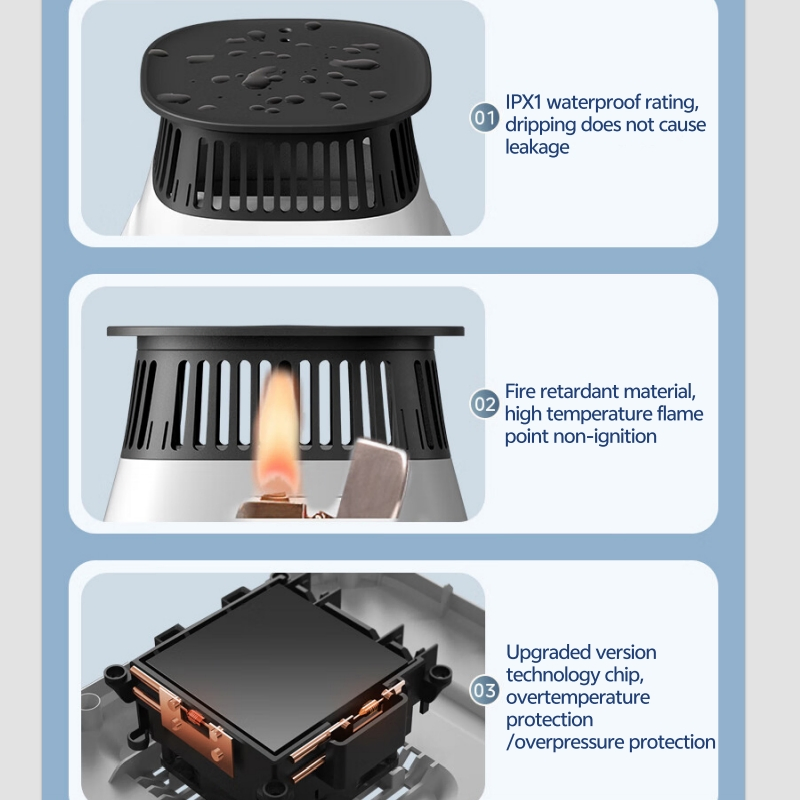 01 IPX1 waterproof rating, dripping does not cause leakage

02 Fire retardant material, high temperature flame point non-ignition

03 Upgraded version technology chip, overtemperature protection /overpressure protection