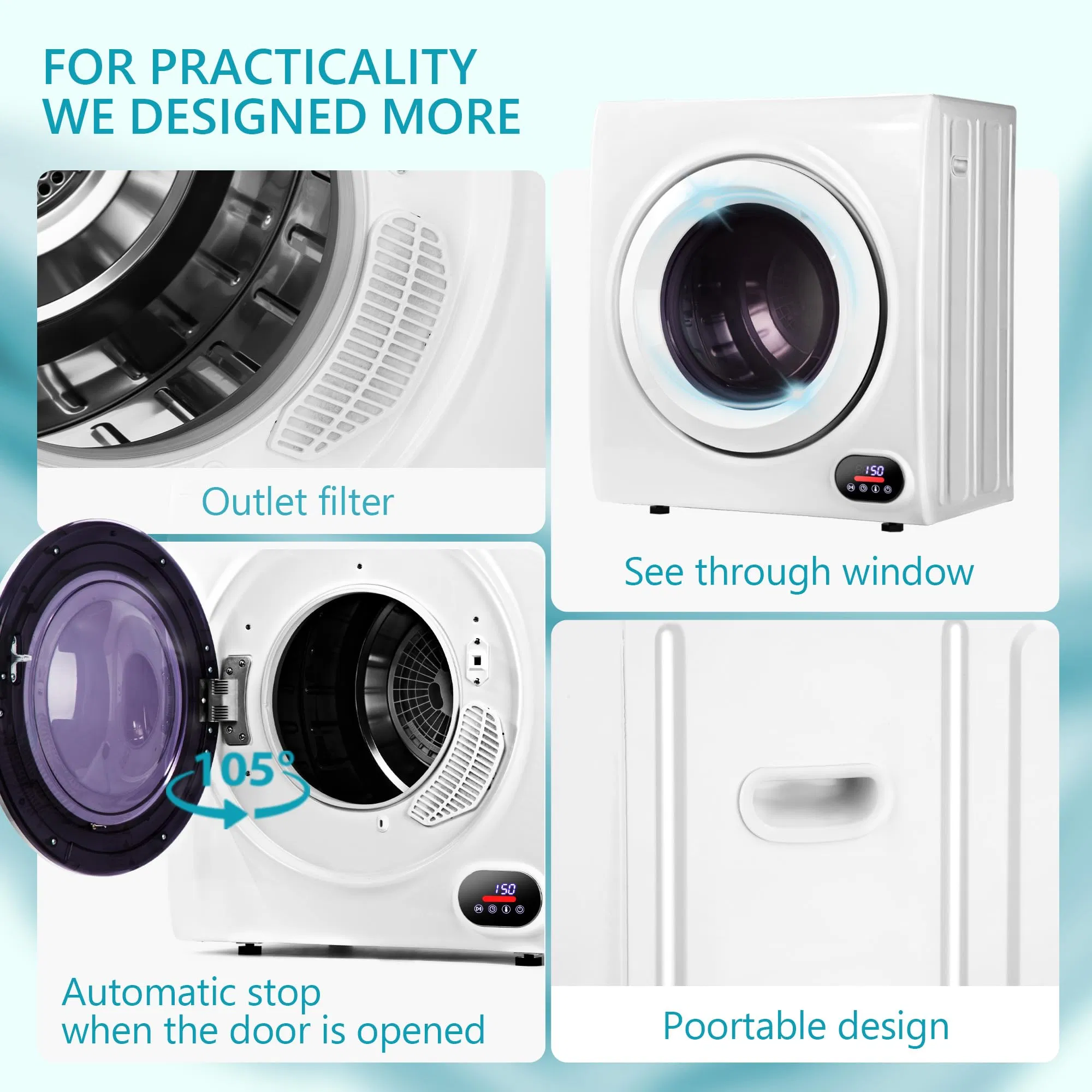 FOR PRACTICALITY
WE DESIGNED MORE

Outlet filter

150

See through window

105°

150

Automatic stop
when the door is opened

Poortable design