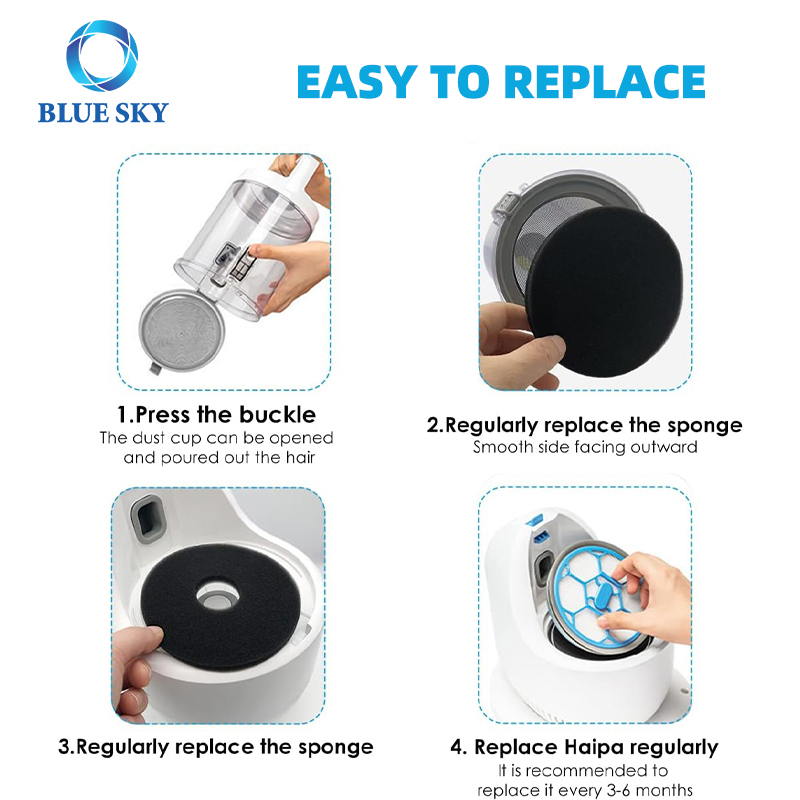 BLUE SKY

EASY TO REPLACE

1.Press the buckle
The dust cup can be opened and poured out the hair

2.Regularly replace the sponge
Smooth side facing outward

3.Regularly replace the sponge

4. Replace Haipa regularly
It is recommended to replace it every 3-6 months