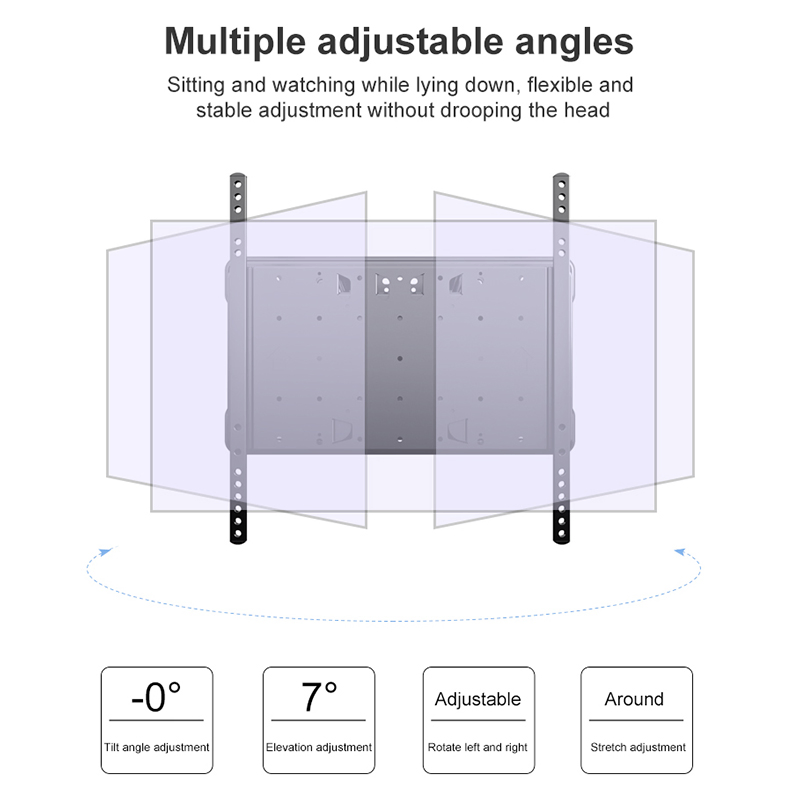 Multiple adjustable angles

Sitting and watching while lying down, flexible and stable adjustment without drooping the head

-0°
Tilt angle adjustment

7°
Elevation adjustment

Adjustable
Rotate left and right

Around
Stretch adjustment