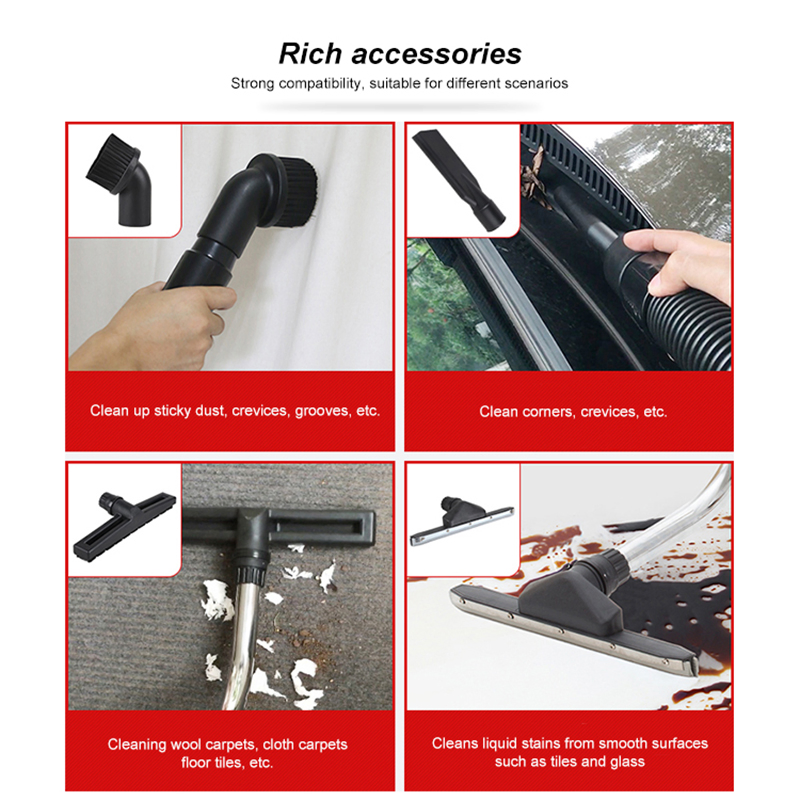 Rich accessories
Strong compatibility, suitable for different scenarios

Clean up sticky dust, crevices, grooves, etc.

Clean corners, crevices, etc.

Cleaning wool carpets, cloth carpets floor tiles, etc.

Cleans liquid stains from smooth surfaces such as tiles and glass