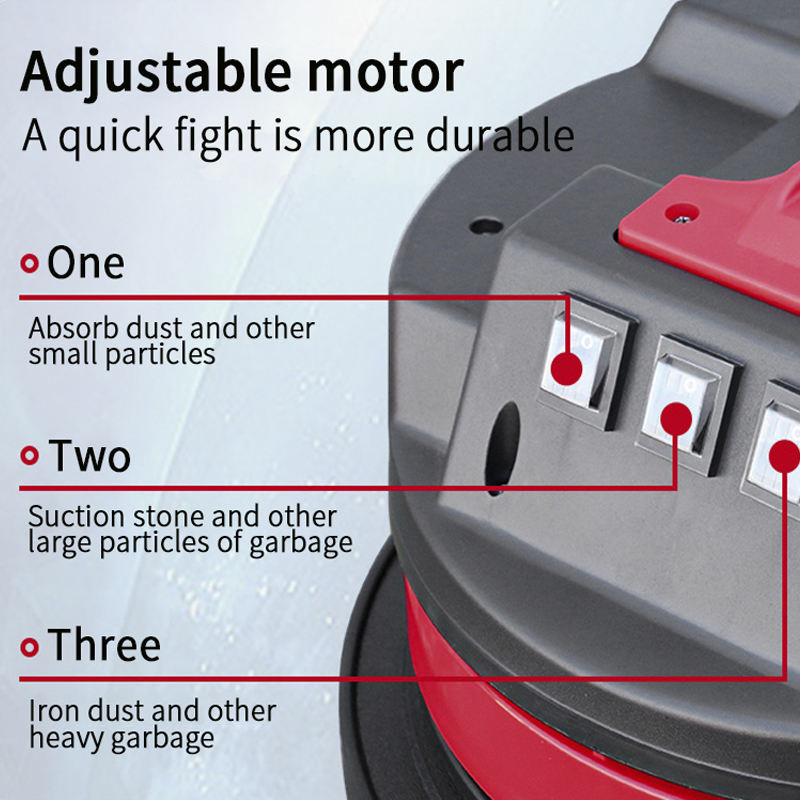 Adjustable motor
A quick fight is more durable

One
Absorb dust and other small particles

Two
Suction stone and other large particles of garbage

Three
Iron dust and other heavy garbage