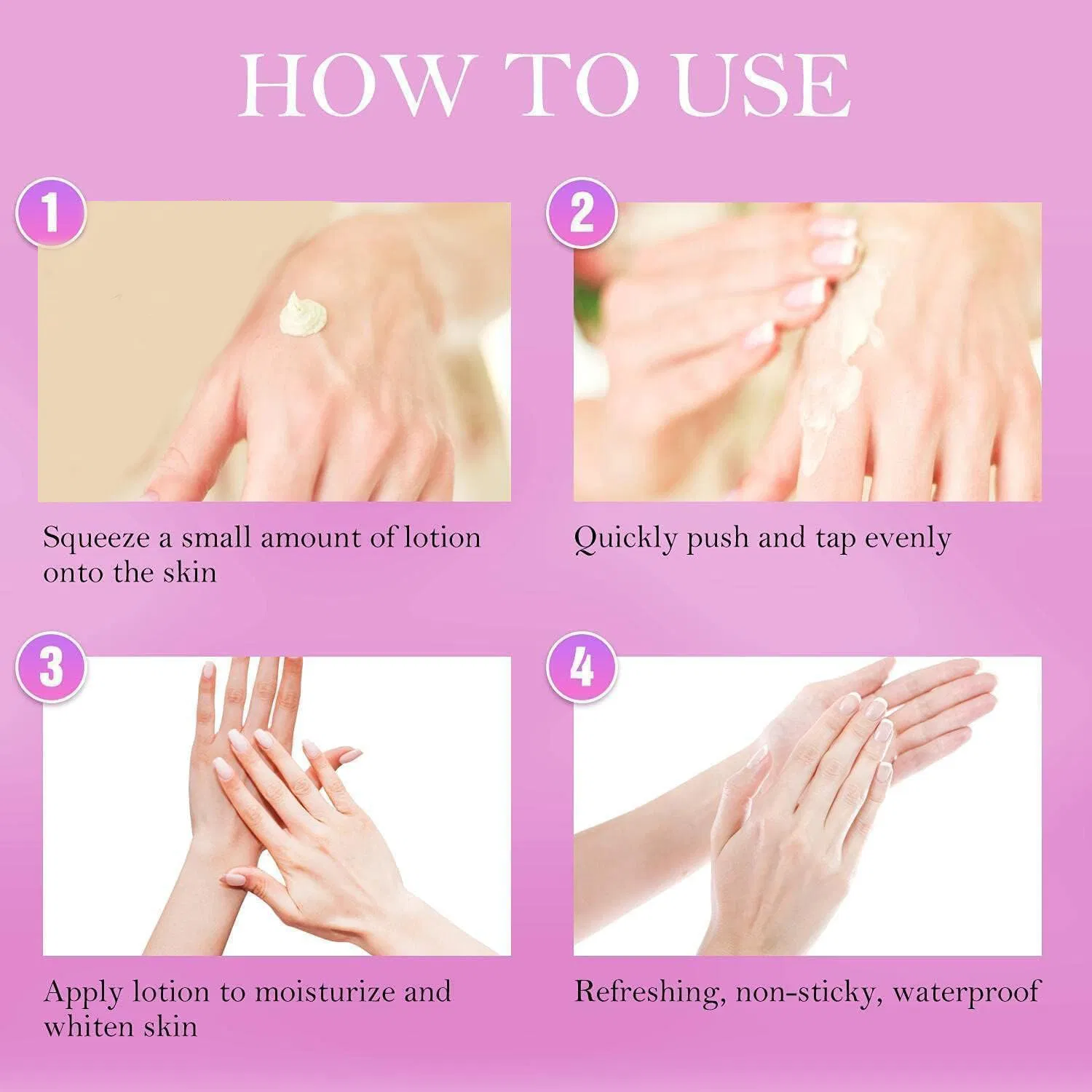 HOW TO USE

1

Squeeze a small amount of lotion onto the skin

2

Quickly push and tap evenly

3

Apply lotion to moisturize and whiten skin

4

Refreshing, non-sticky, waterproof