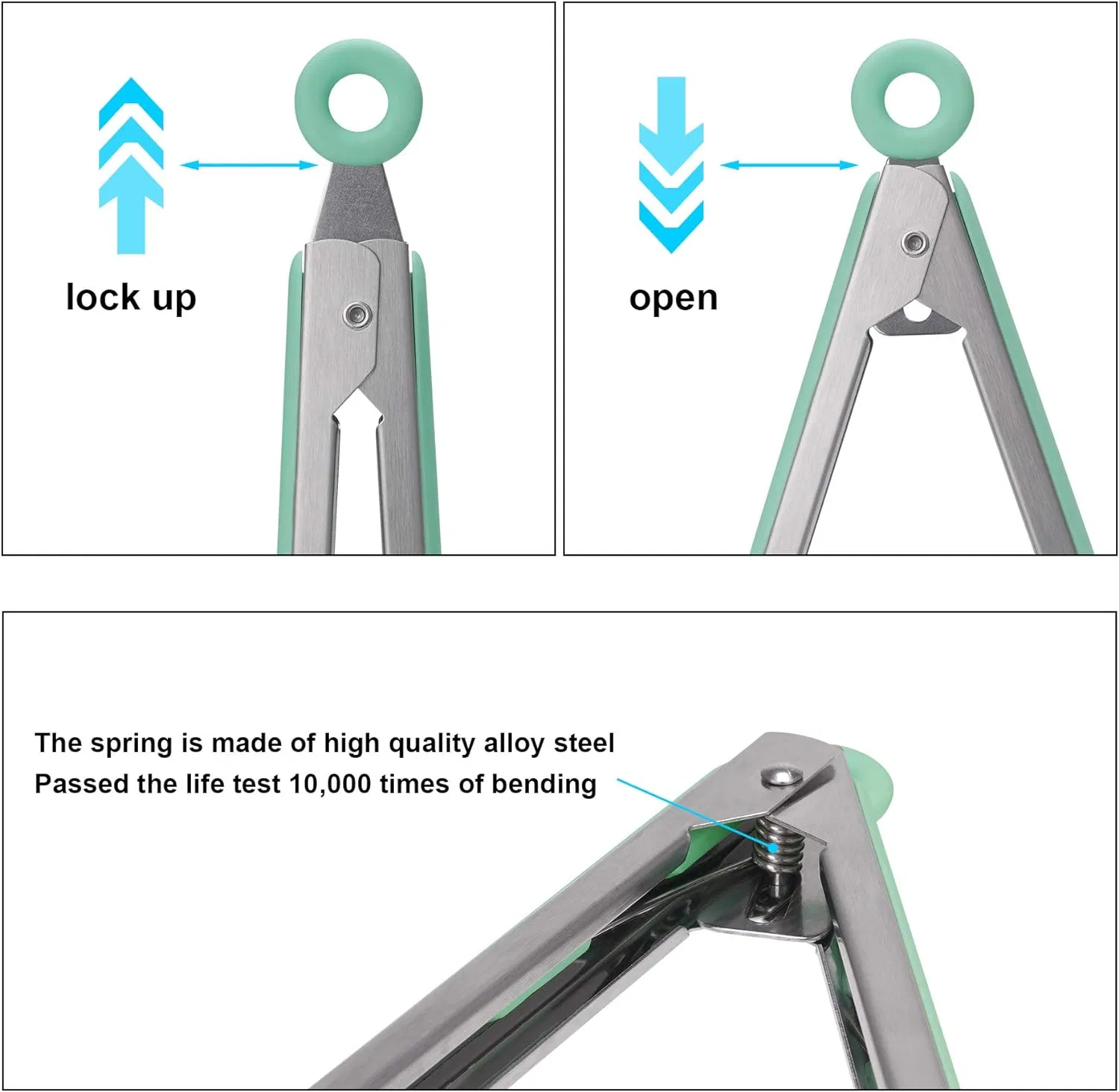 lock up

open

The spring is made of high quality alloy steel
Passed the life test 10,000 times of bending