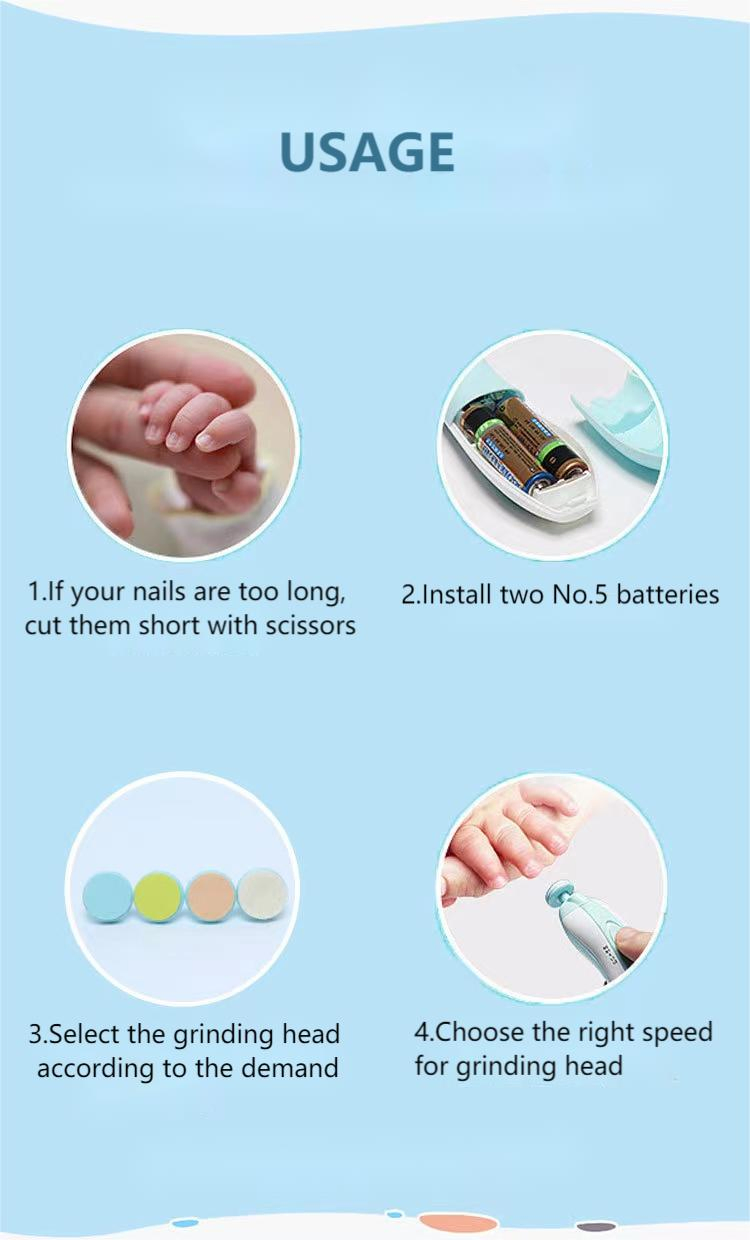 USAGE

1.If your nails are too long, cut them short with scissors

2.Install two No.5 batteries

3.Select the grinding head according to the demand

4.Choose the right speed for grinding head