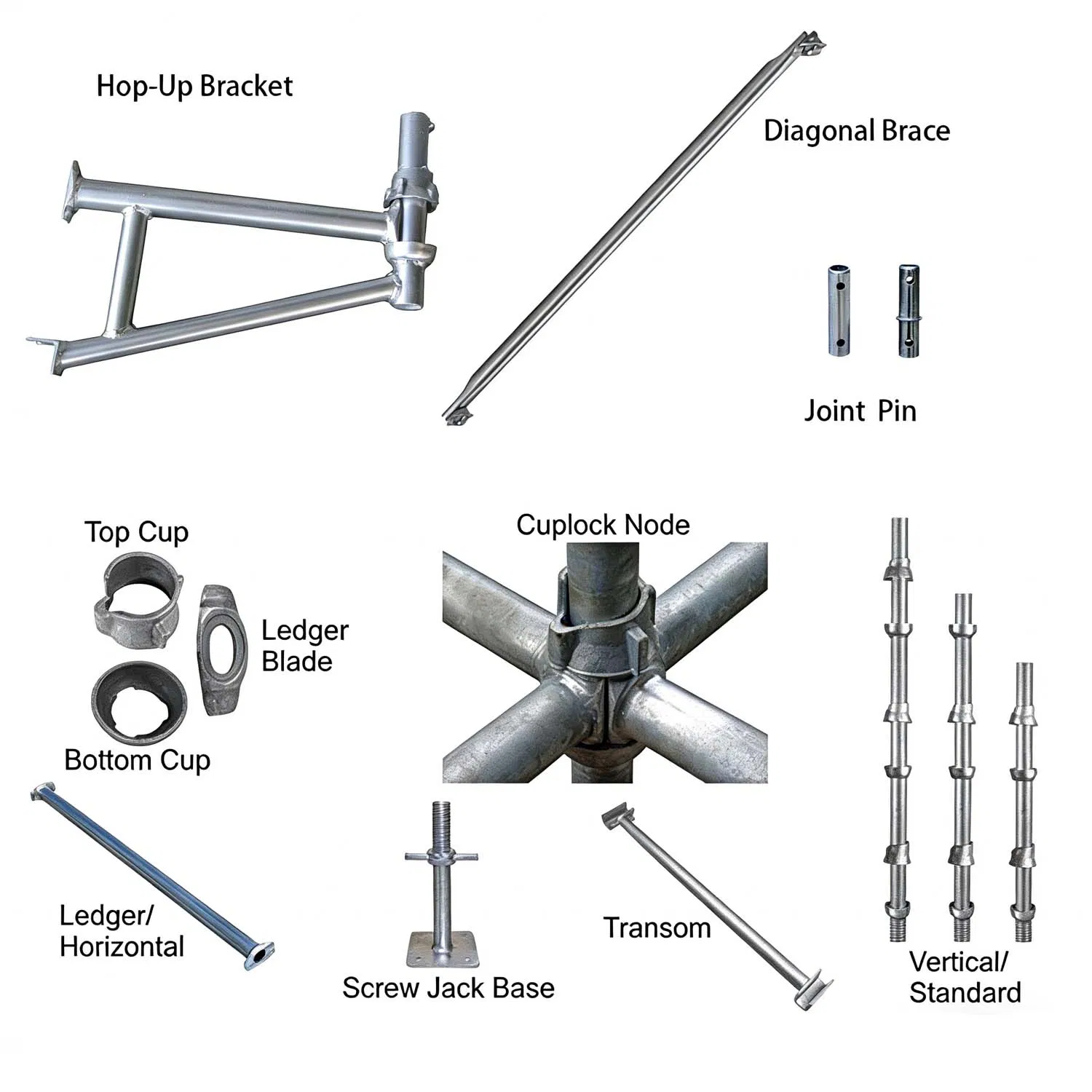 Hop-Up Bracket

Diagonal Brace

Joint Pin

Top Cup

Ledger Blade

Bottom Cup

Cuplock Node

Ledger/ Horizontal

Screw Jack Base

Transom

Vertical/ Standard