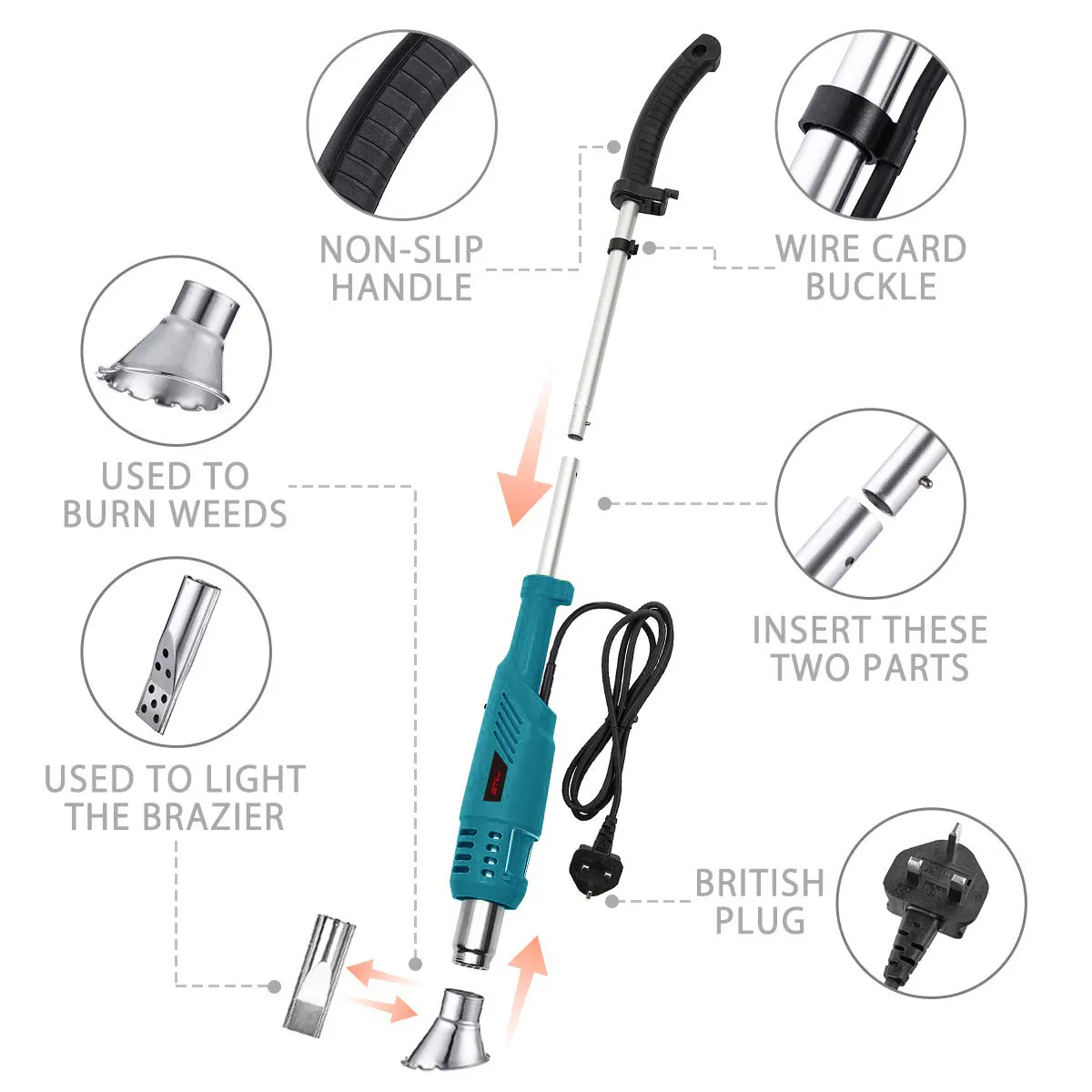 NON-SLIP HANDLE

WIRE CARD BUCKLE

USED TO BURN WEEDS

INSERT THESE TWO PARTS

USED TO LIGHT THE BRAZIER

BRITISH PLUG